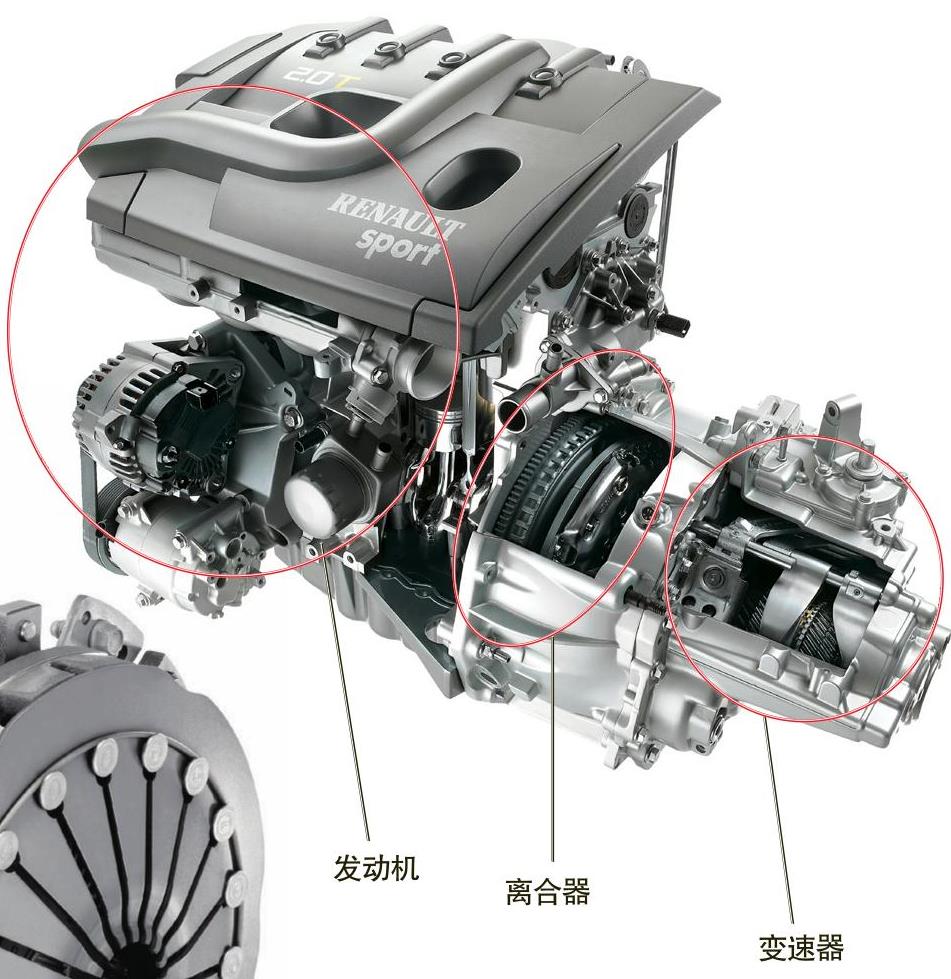 2.0T

RENAULT sport

发动机

离合器

变速器