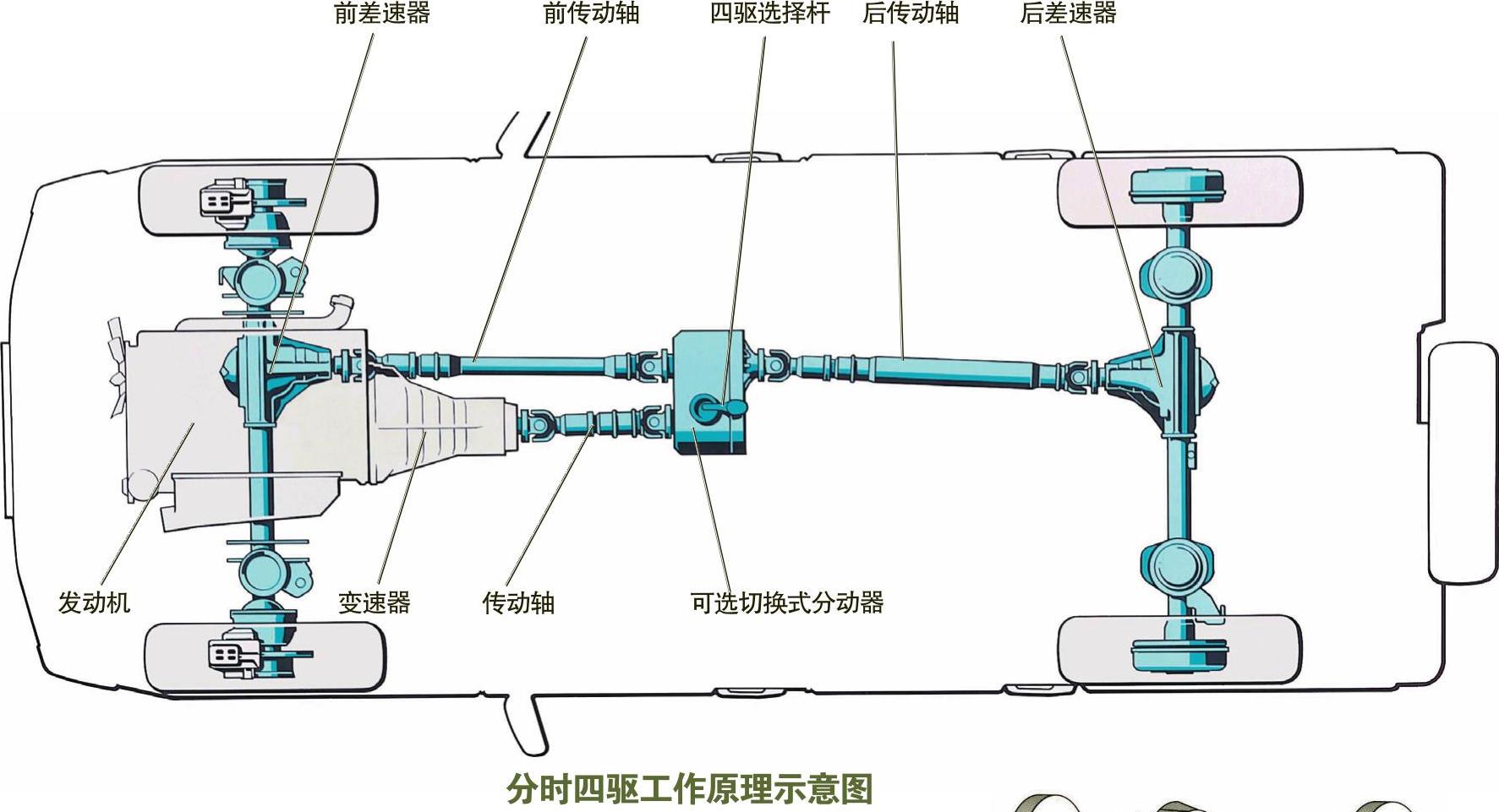 前差速器
前传动轴
四驱选择杆
后传动轴
后差速器

发动机
变速器
传动轴
可选切换式分动器

分时四驱工作原理示意图