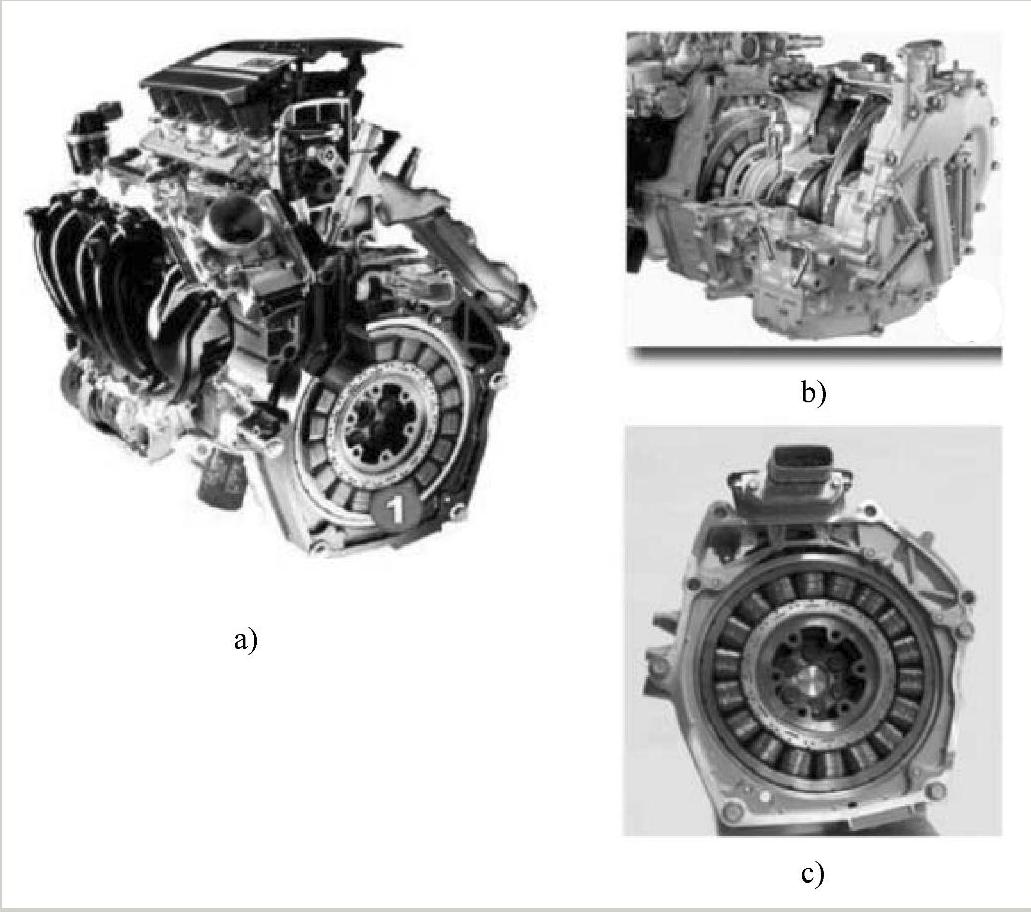 1

a)

b)

c)