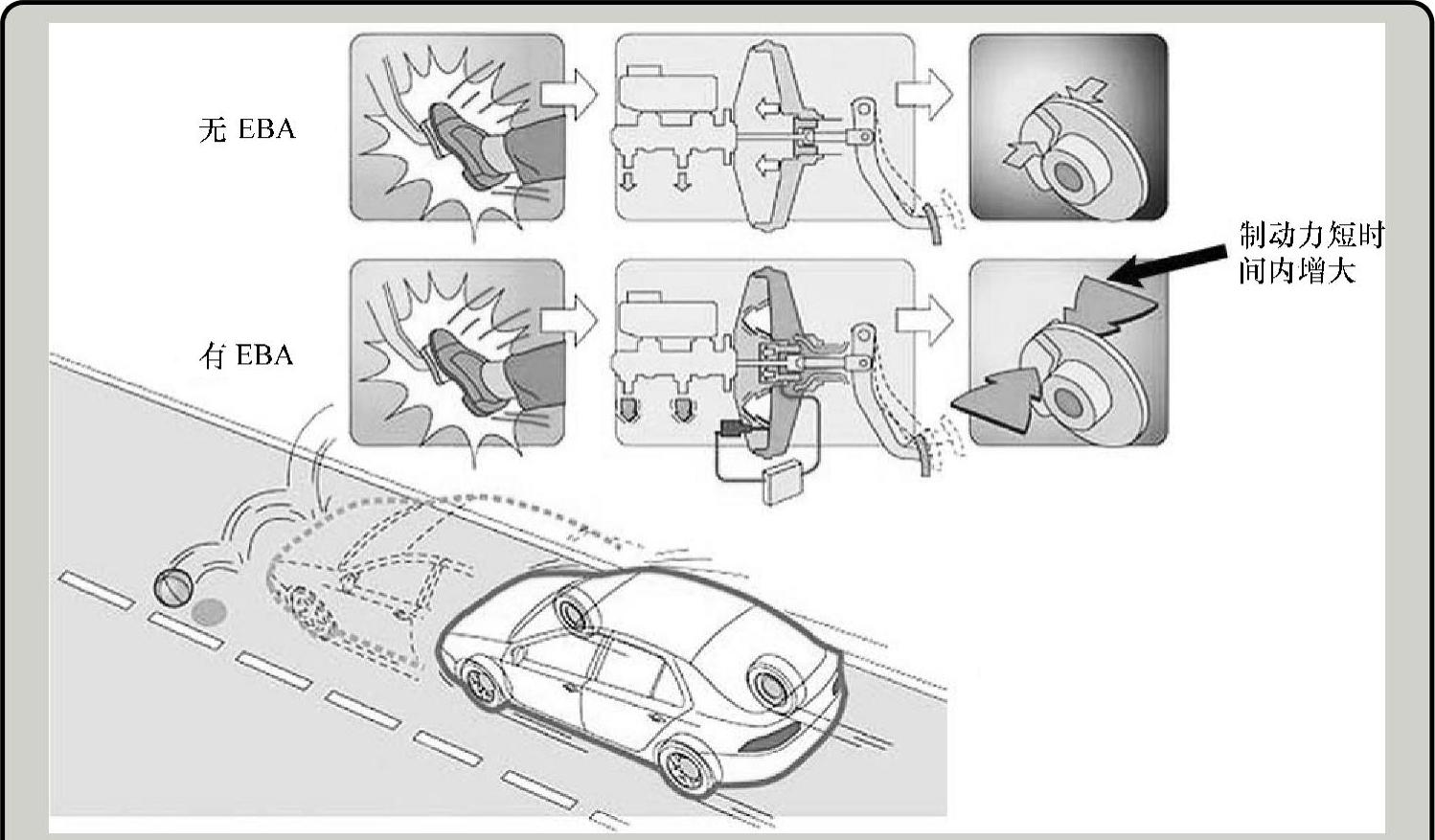 无 EBA

制动力短时间内增大

有 EBA