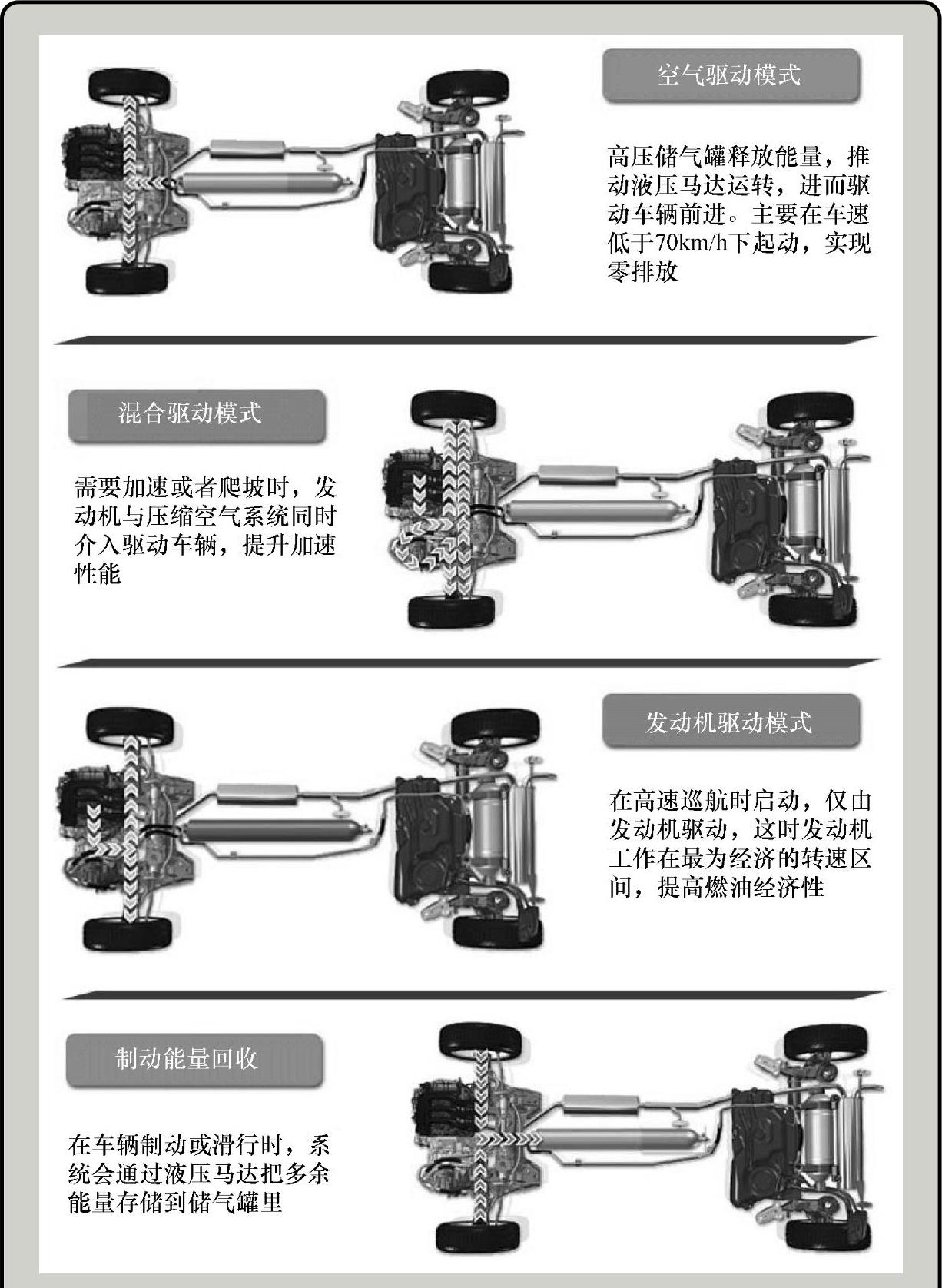 空气驱动模式

高压储气罐释放能量，推动液压马达运转，进而驱动车辆前进。主要在车速低于70km/h下起动，实现零排放

混合驱动模式

需要加速或者爬坡时，发动机与压缩空气系统同时介入驱动车辆，提升加速性能

发动机驱动模式

在高速巡航时启动，仅由发动机驱动，这时发动机工作在最为经济的转速区间，提高燃油经济性

制动能量回收

在车辆制动或滑行时，系统会通过液压马达把多余能量存储到储气罐里