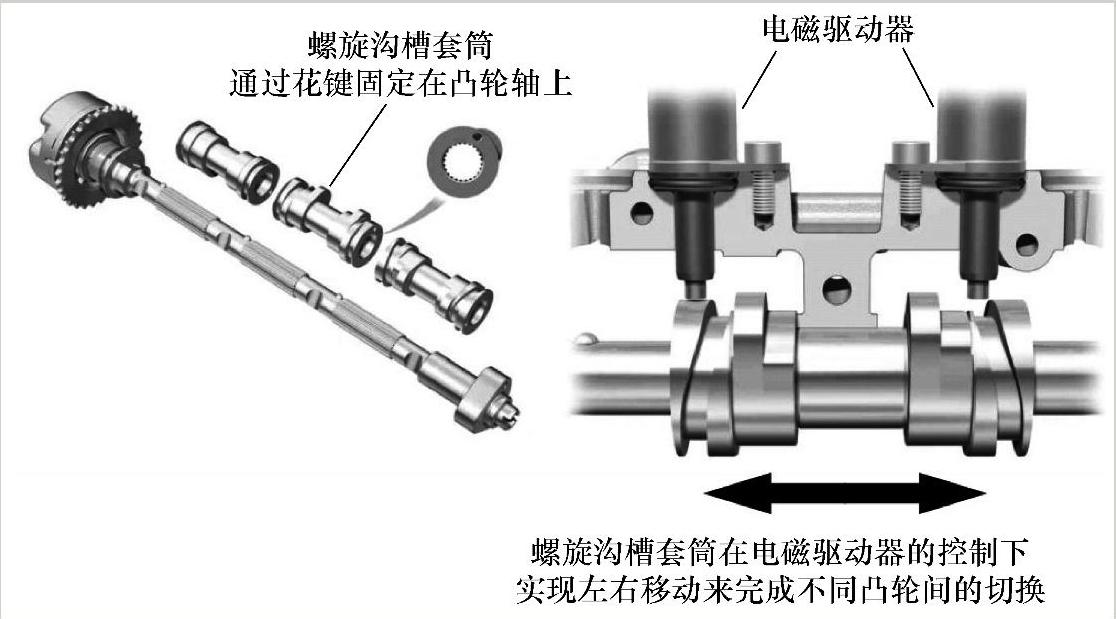 螺旋沟槽套筒
通过花键固定在凸轮轴上

电磁驱动器

螺旋沟槽套筒在电磁驱动器的控制下
实现左右移动来完成不同凸轮间的切换