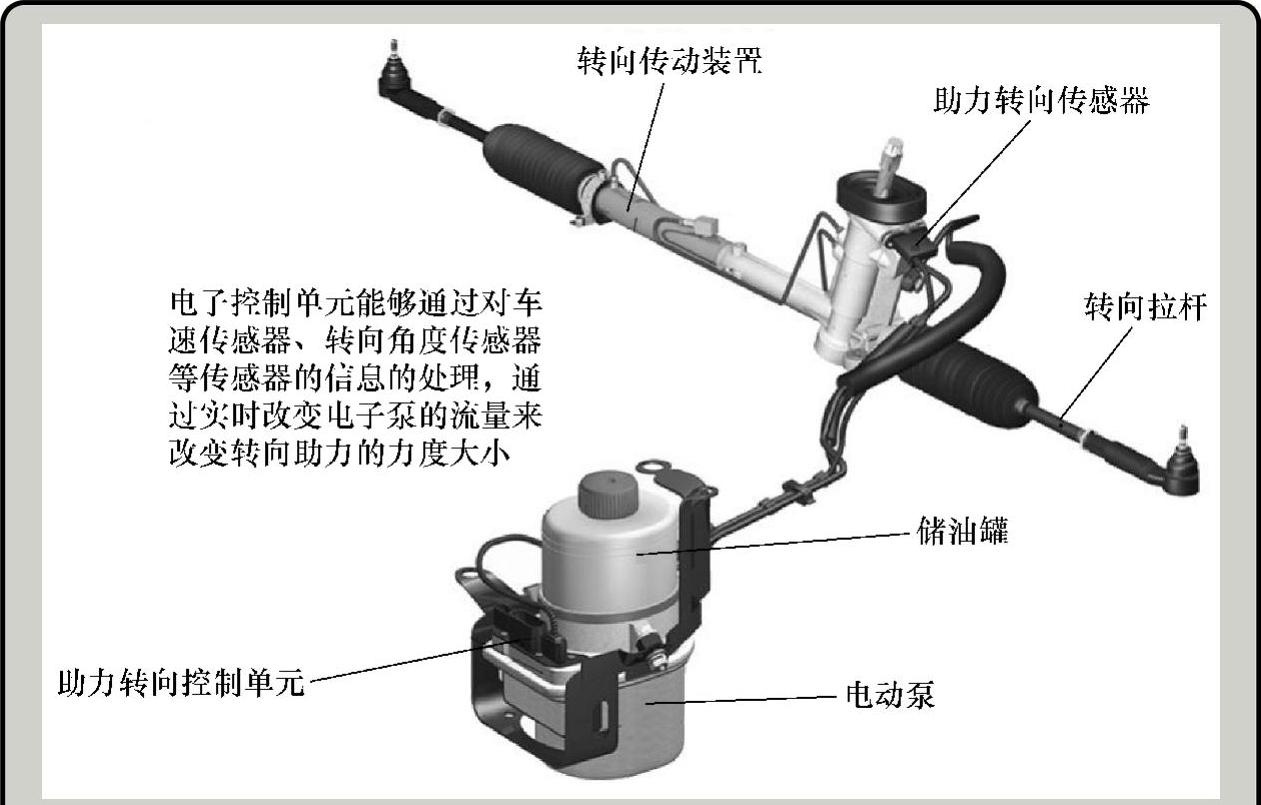 转向传动装置

助力转向传感器

电子控制单元能够通过对车速传感器、转向角度传感器等传感器的信息的处理，通过实时改变电子泵的流量来改变转向助力的力度大小

转向拉杆

储油罐

助力转向控制单元

电动泵