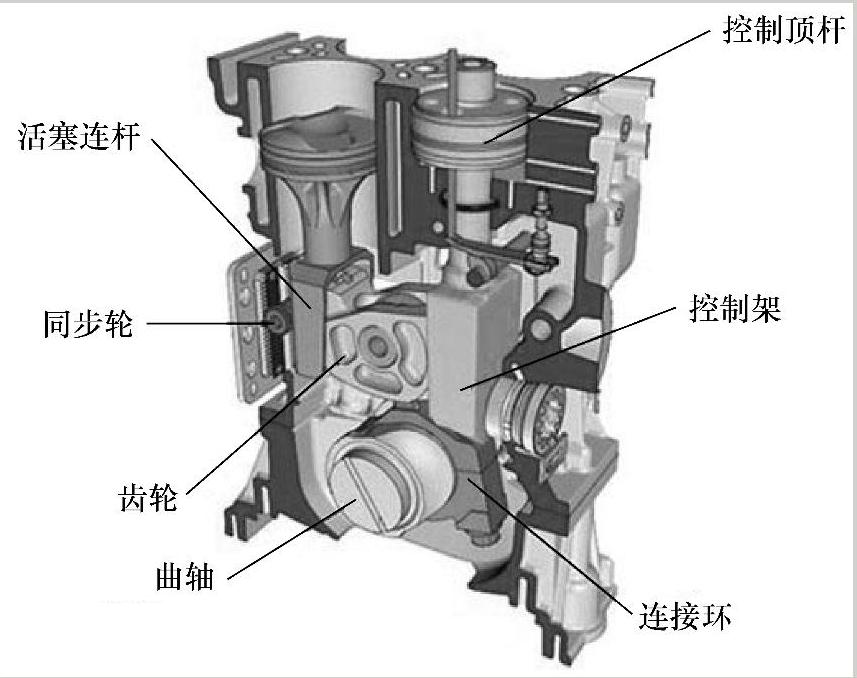 控制顶杆

活塞连杆

同步轮

控制架

齿轮

曲轴

连接环