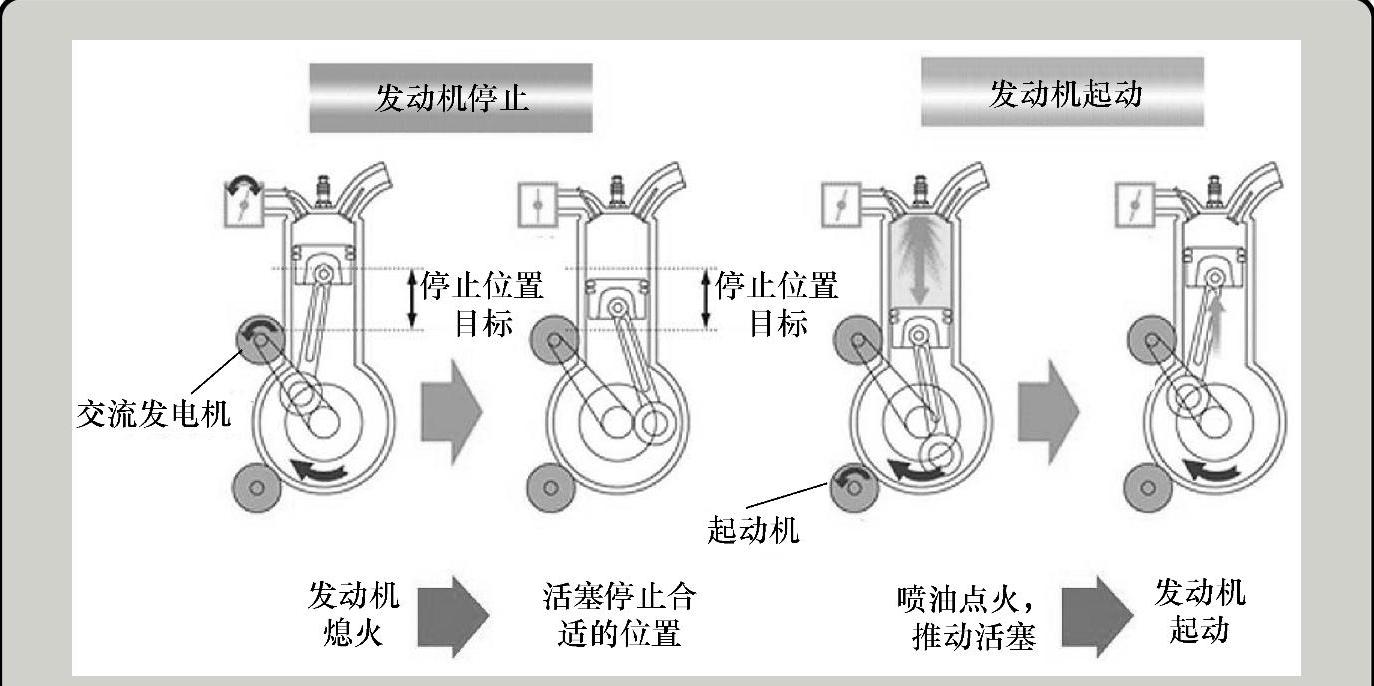 发动机停止

发动机起动

停止位置目标

停止位置目标

交流发电机

起动机

发动机熄火

活塞停止合适的位置

喷油点火，推动活塞

发动机起动