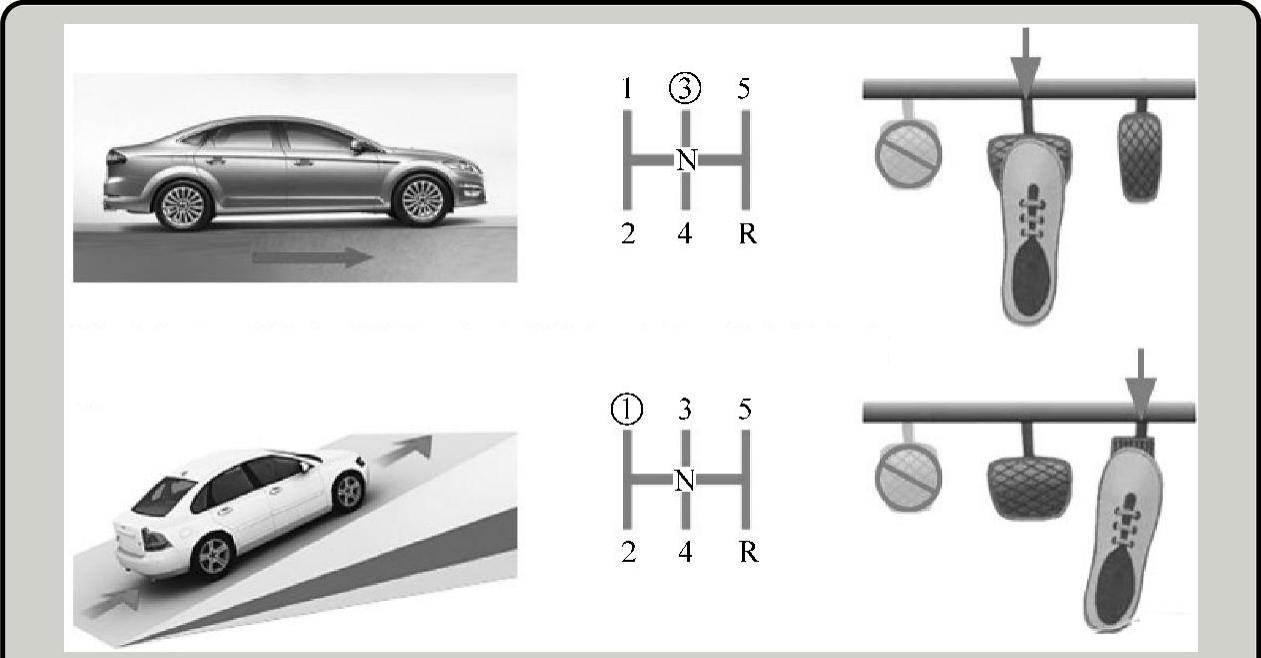 1 3 5
N
2 4 R

1 3 5
N
2 4 R