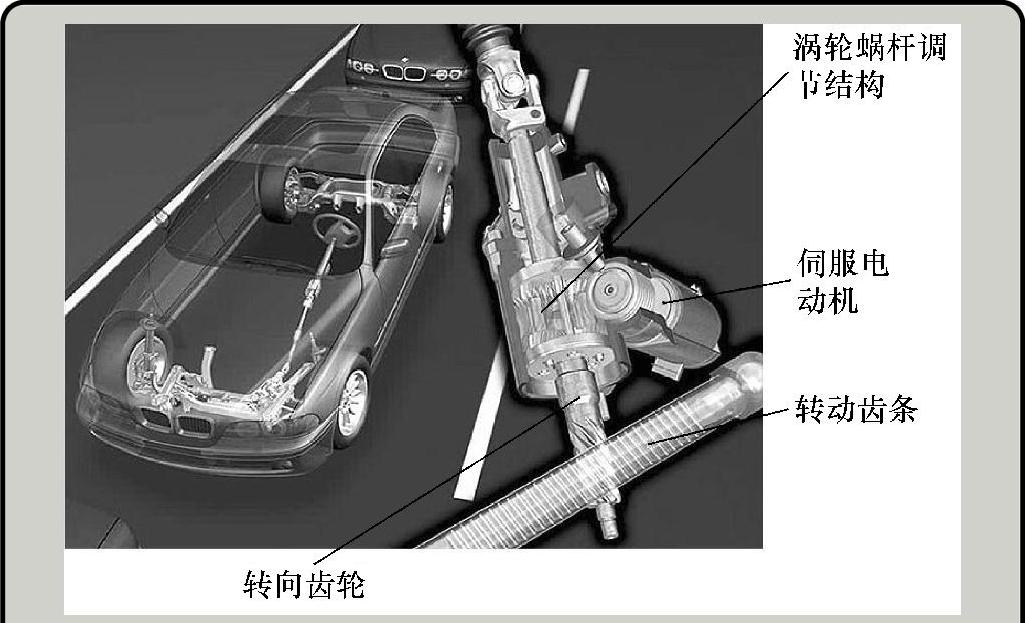 涡轮蜗杆调节结构

伺服电动机

转动齿条

转向齿轮