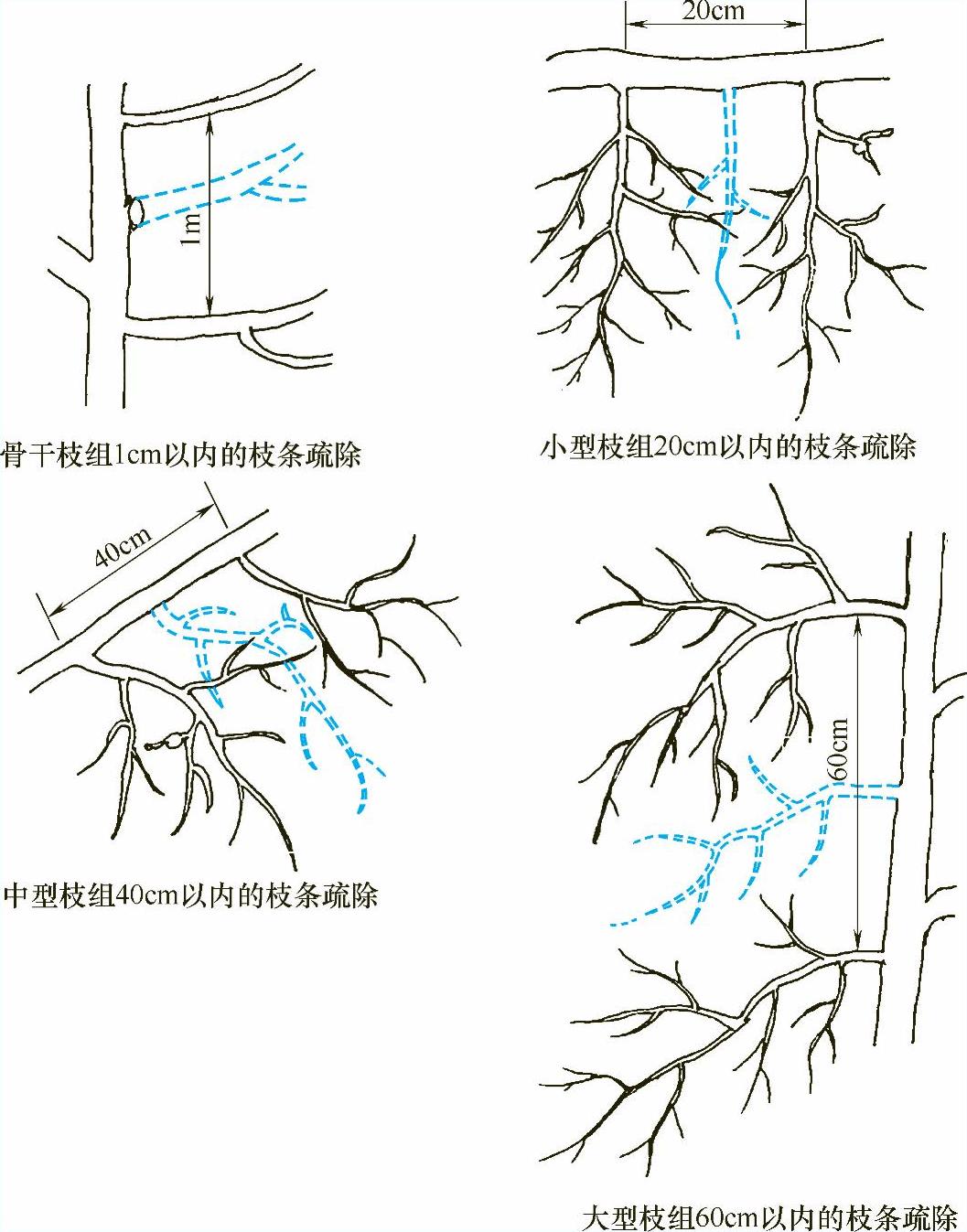 1m

骨干枝组1cm以内的枝条疏除

20cm

小型枝组20cm以内的枝条疏除

40cm

中型枝组40cm以内的枝条疏除

60cm

大型枝组60cm以内的枝条疏除