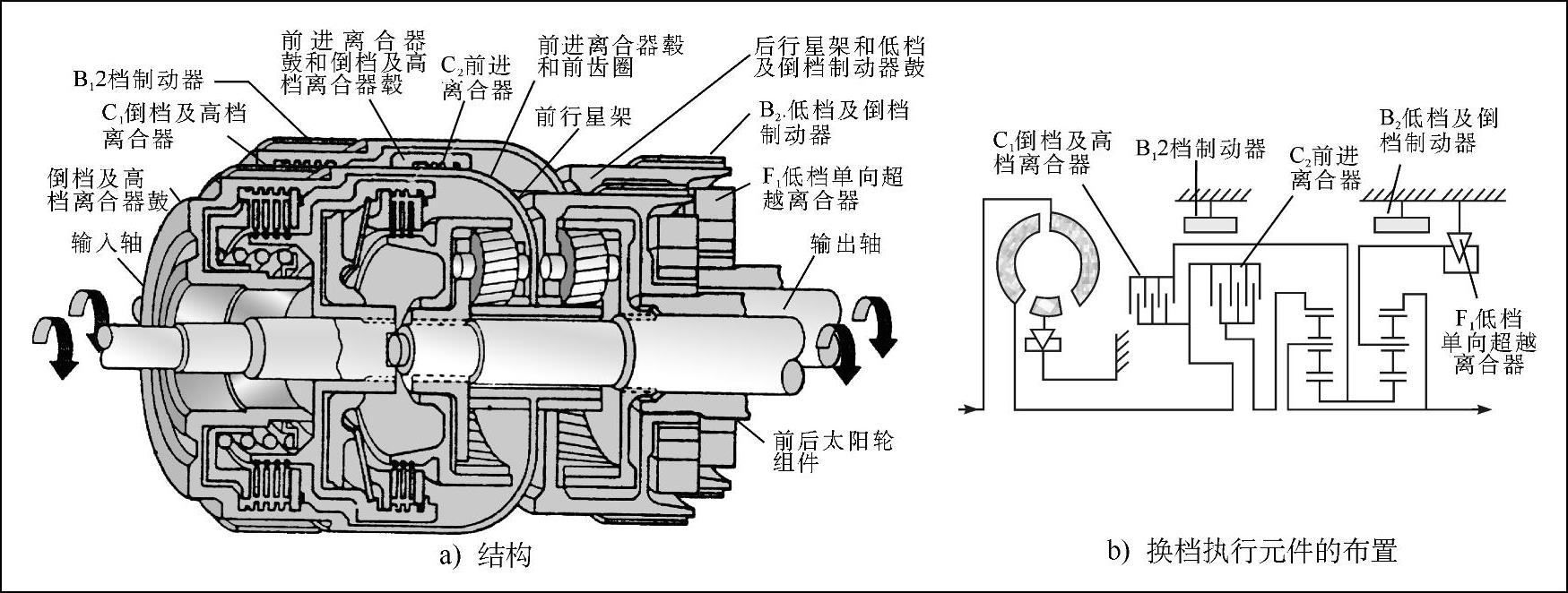 $B_1$2档制动器

$C_1$倒档及高档离合器

倒档及高档离合器鼓

输入轴

前进离合器鼓和倒档及高档离合器毂

$C_2$前进离合器

前进离合器毂和前齿圈

前行星架

后行星架和低档及倒档制动器鼓

$B_2$低档及倒档制动器

$F_1$低档单向超越离合器

输出轴

前后太阳轮组件

a) 结构

$C_1$倒档及高档离合器

$B_1$2档制动器

$C_2$前进离合器

$B_2$低档及倒档制动器

$F_1$低档单向超越离合器

b) 换档执行元件的布置