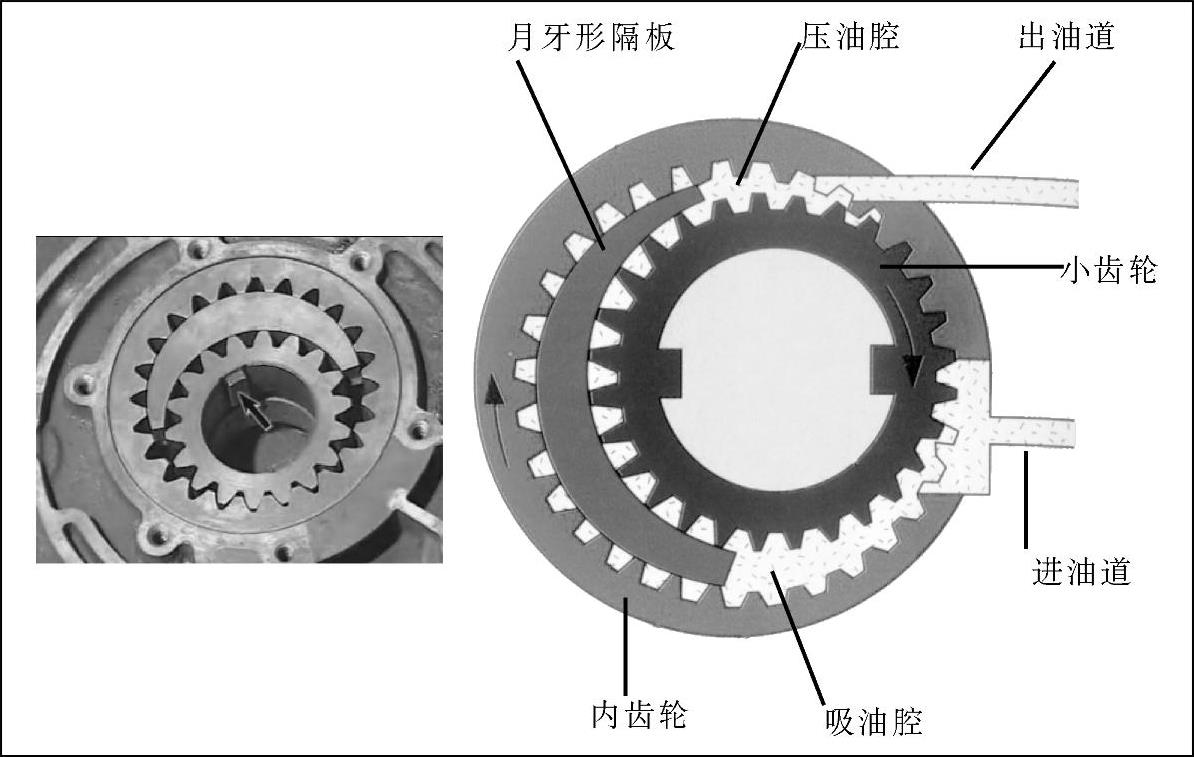 月牙形隔板
压油腔
出油道
小齿轮
进油道
内齿轮
吸油腔