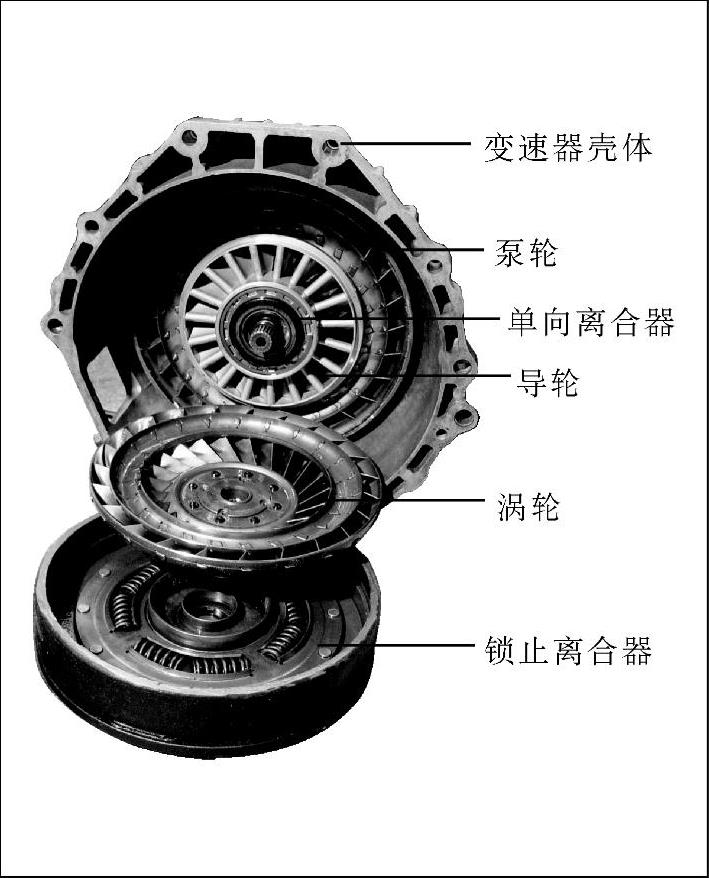 变速器壳体
泵轮
单向离合器
导轮
涡轮
锁止离合器