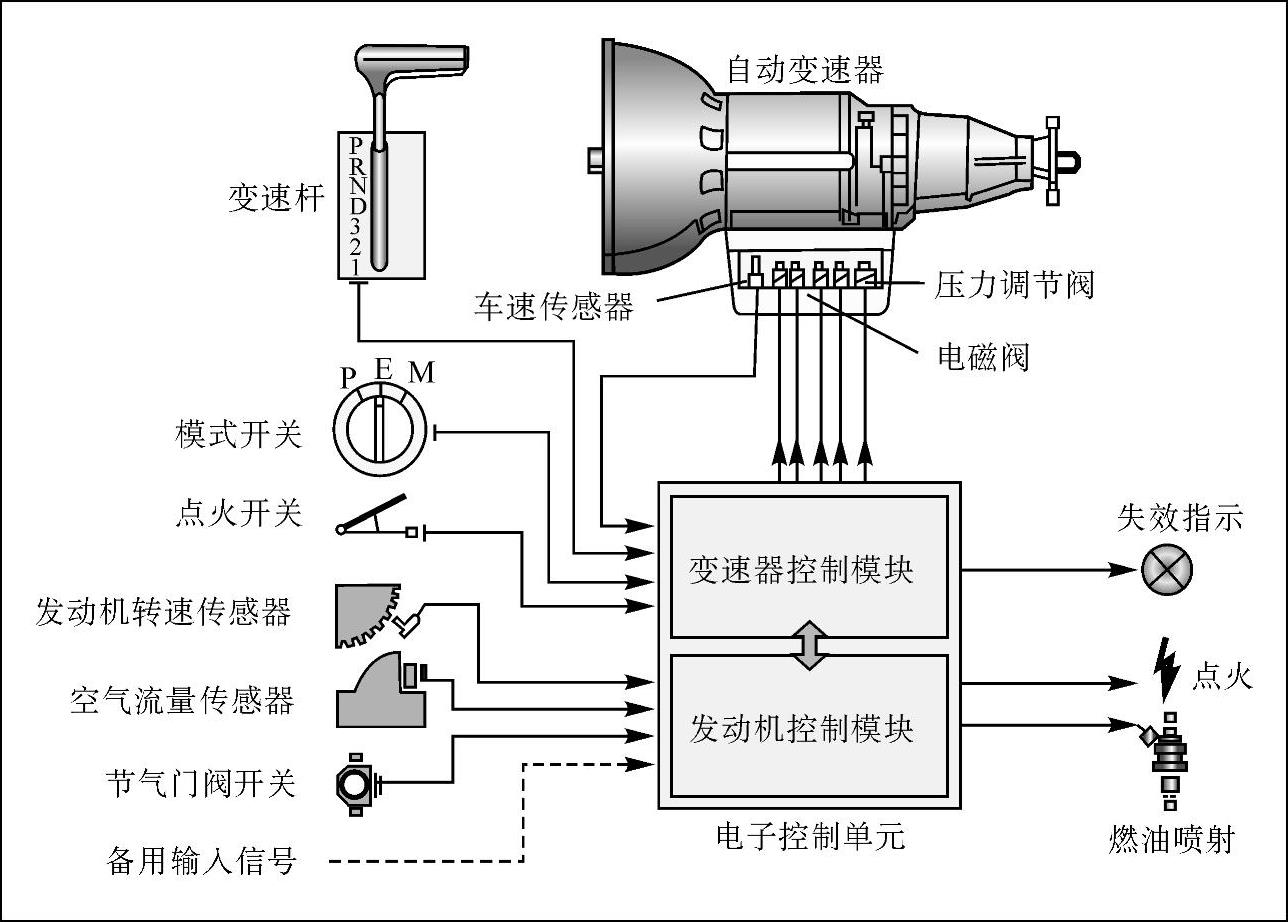 自动变速器

变速杆

P
R
N
D
3
2
1

车速传感器

压力调节阀

电磁阀

P E M

模式开关

点火开关

发动机转速传感器

空气流量传感器

节气门阀开关

备用输入信号

变速器控制模块

发动机控制模块

电子控制单元

失效指示

点火

燃油喷射