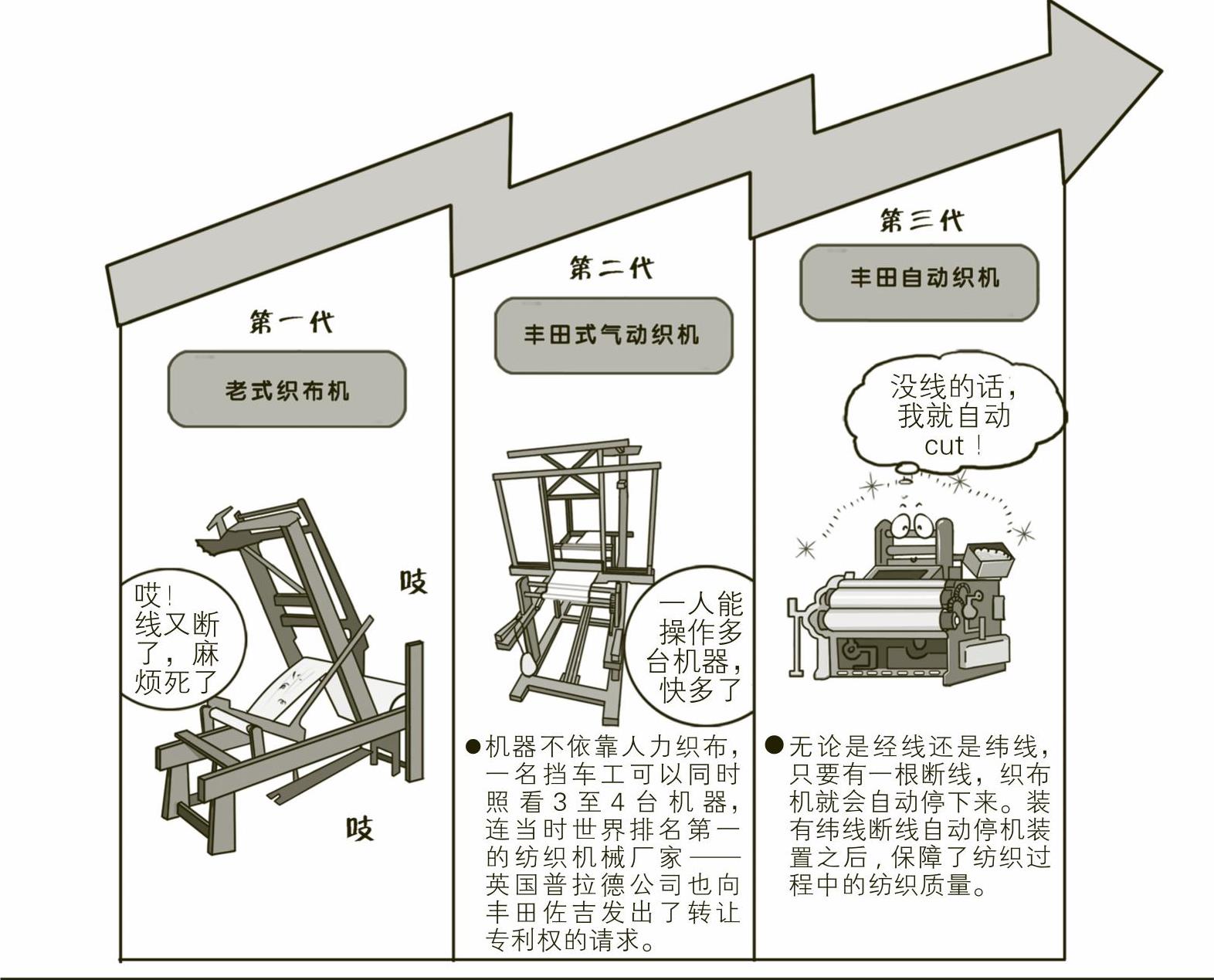 第一代

老式织布机

哎！线又断了，麻烦死了

吱

吱

第二代

丰田式气动织机

一人能操作多台机器，快多了

●机器不依靠人力织布，一名挡车工可以同时照看3至4台机器，连当时世界排名第一的纺织机械厂家——英国普拉德公司也向丰田佐吉发出了转让专利权的请求。

第三代

丰田自动织机

没线的话，我就自动cut！

●无论是经线还是纬线，只要有一根断线，织布机就会自动停下来。装有纬线断线自动停机装置之后，保障了纺织过程中的纺织质量。