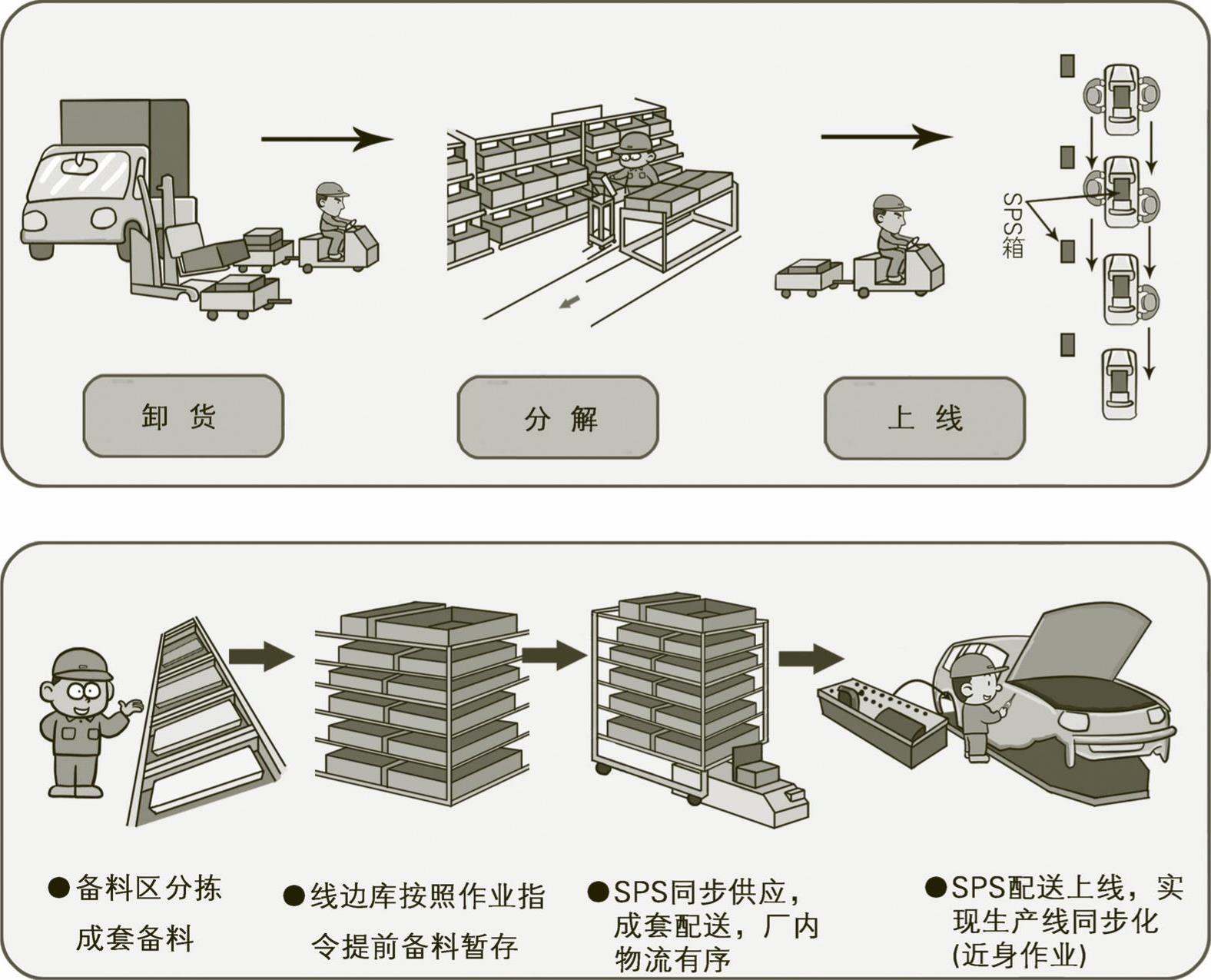 SPS箱

卸 货

分 解

上 线

●备料区分拣成套备料

●线边库按照作业指令提前备料暂存

●SPS同步供应，成套配送，厂内物流有序

●SPS配送上线，实现生产线同步化(近身作业)