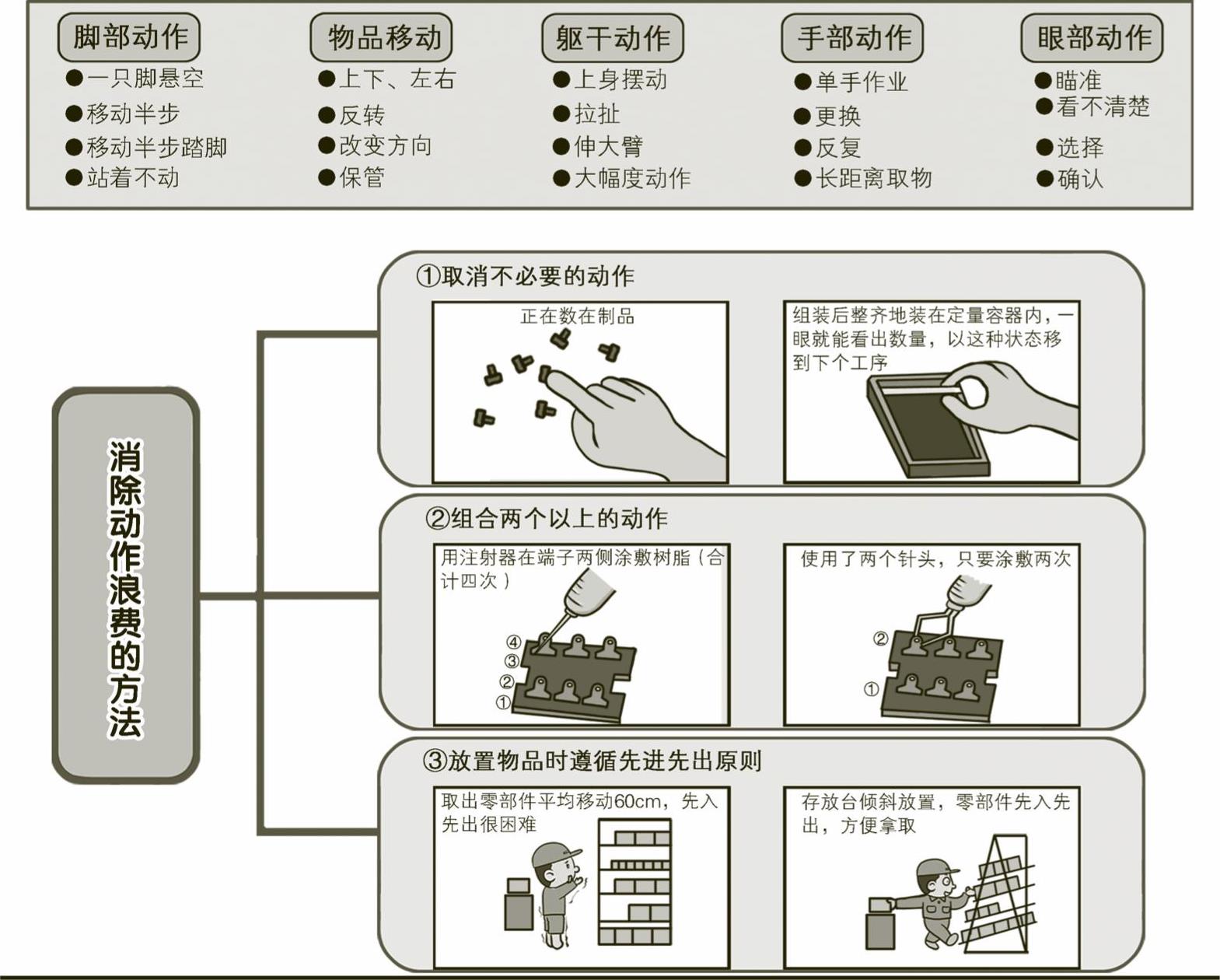 脚部动作
●一只脚悬空
●移动半步
●移动半步踏脚
●站着不动

物品移动
●上下、左右
●反转
●改变方向
●保管

躯干动作
●上身摆动
●拉扯
●伸大臂
●大幅度动作

手部动作
●单手作业
●更换
●反复
●长距离取物

眼部动作
●瞄准
●看不清楚
●选择
●确认

消除动作浪费的方法

①取消不必要的动作

正在数在制品

组装后整齐地装在定量容器内，一眼就能看出数量，以这种状态移到下个工序

②组合两个以上的动作

用注射器在端子两侧涂敷树脂（合计四次）

④
③
②
①

使用了两个针头，只要涂敷两次

②
①

③放置物品时遵循先进先出原则

取出零部件平均移动60cm，先入先出很困难

存放台倾斜放置，零部件先入先出，方便拿取