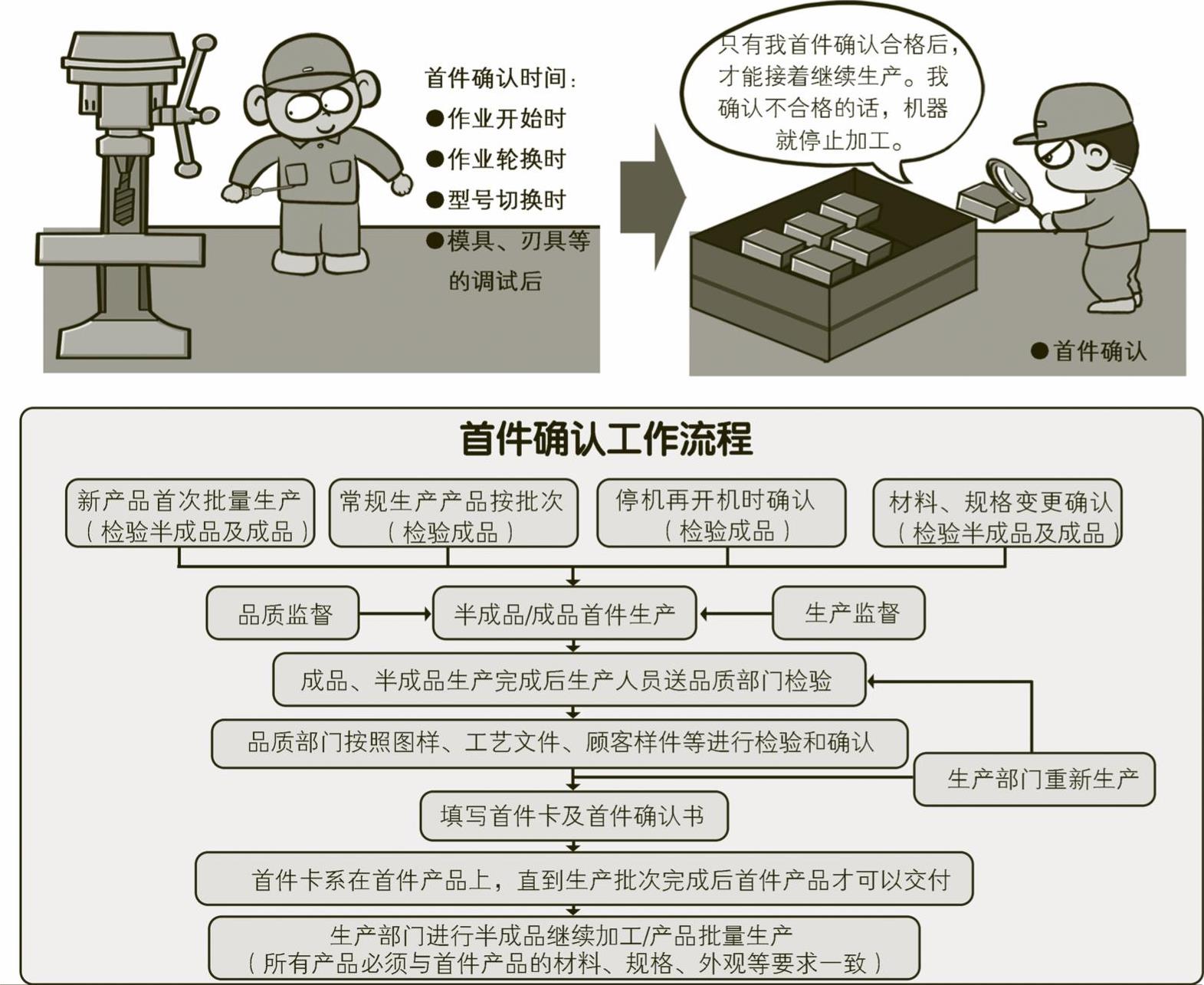 首件确认时间:
●作业开始时
●作业轮换时
●型号切换时
●模具、刃具等的调试后

只有我首件确认合格后，才能接着继续生产。我确认不合格的话，机器就停止加工。

●首件确认

首件确认工作流程

新产品首次批量生产（检验半成品及成品）

常规生产产品按批次（检验成品）

停机再开机时确认（检验成品）

材料、规格变更确认（检验半成品及成品）

品质监督

半成品/成品首件生产

生产监督

成品、半成品生产完成后生产人员送品质部门检验

品质部门按照图样、工艺文件、顾客样件等进行检验和确认

生产部门重新生产

填写首件卡及首件确认书

首件卡系在首件产品上，直到生产批次完成后首件产品才可以交付

生产部门进行半成品继续加工/产品批量生产（所有产品必须与首件产品的材料、规格、外观等要求一致）