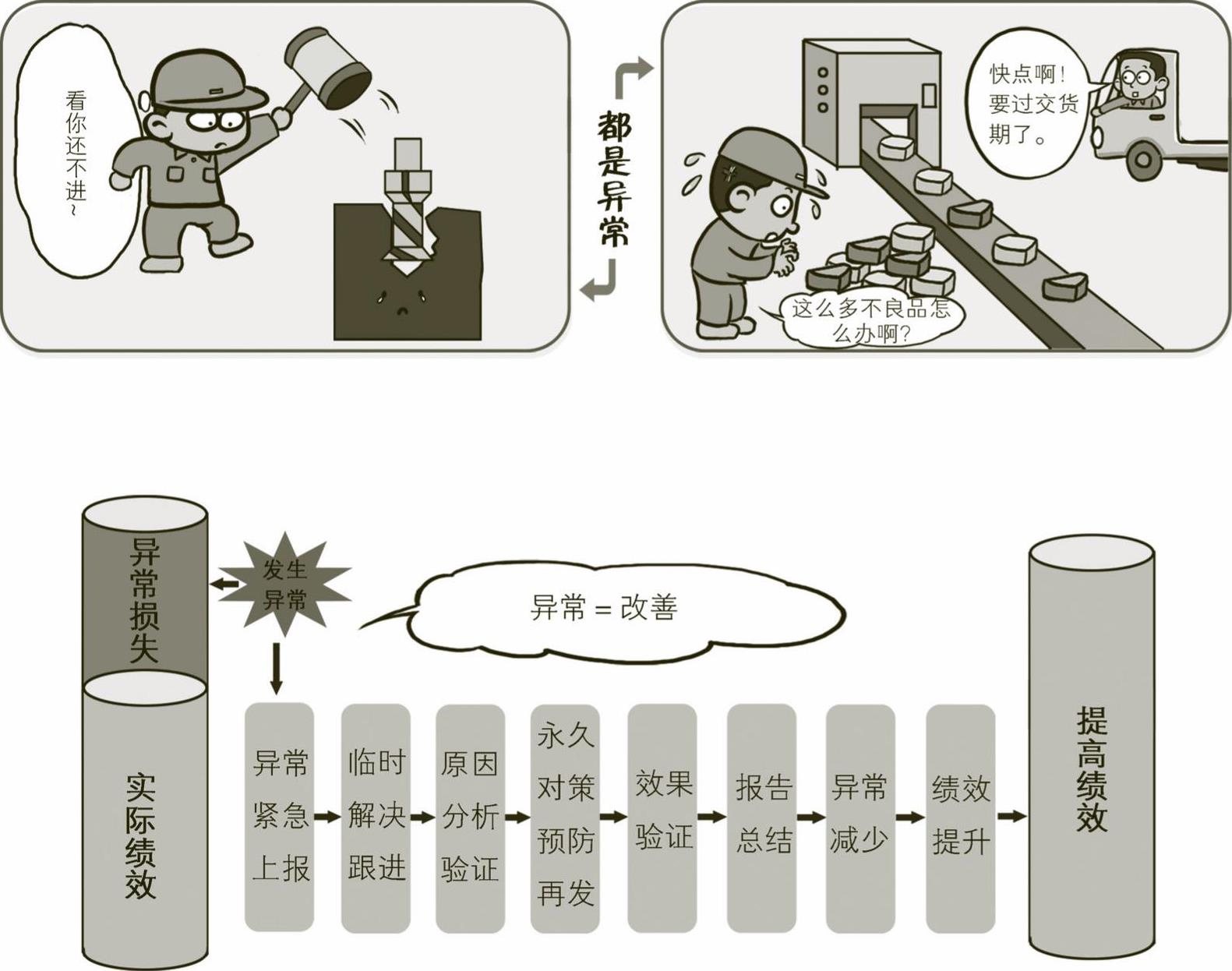 看你还不进~

都是异常

快点啊！要过交货期了。

这么多不良品怎么办啊？

异常损失

实际绩效

发生异常

异常 = 改善

异常紧急上报

临时解决跟进

原因分析验证

永久对策预防再发

效果验证

报告总结

异常减少

绩效提升

提高绩效