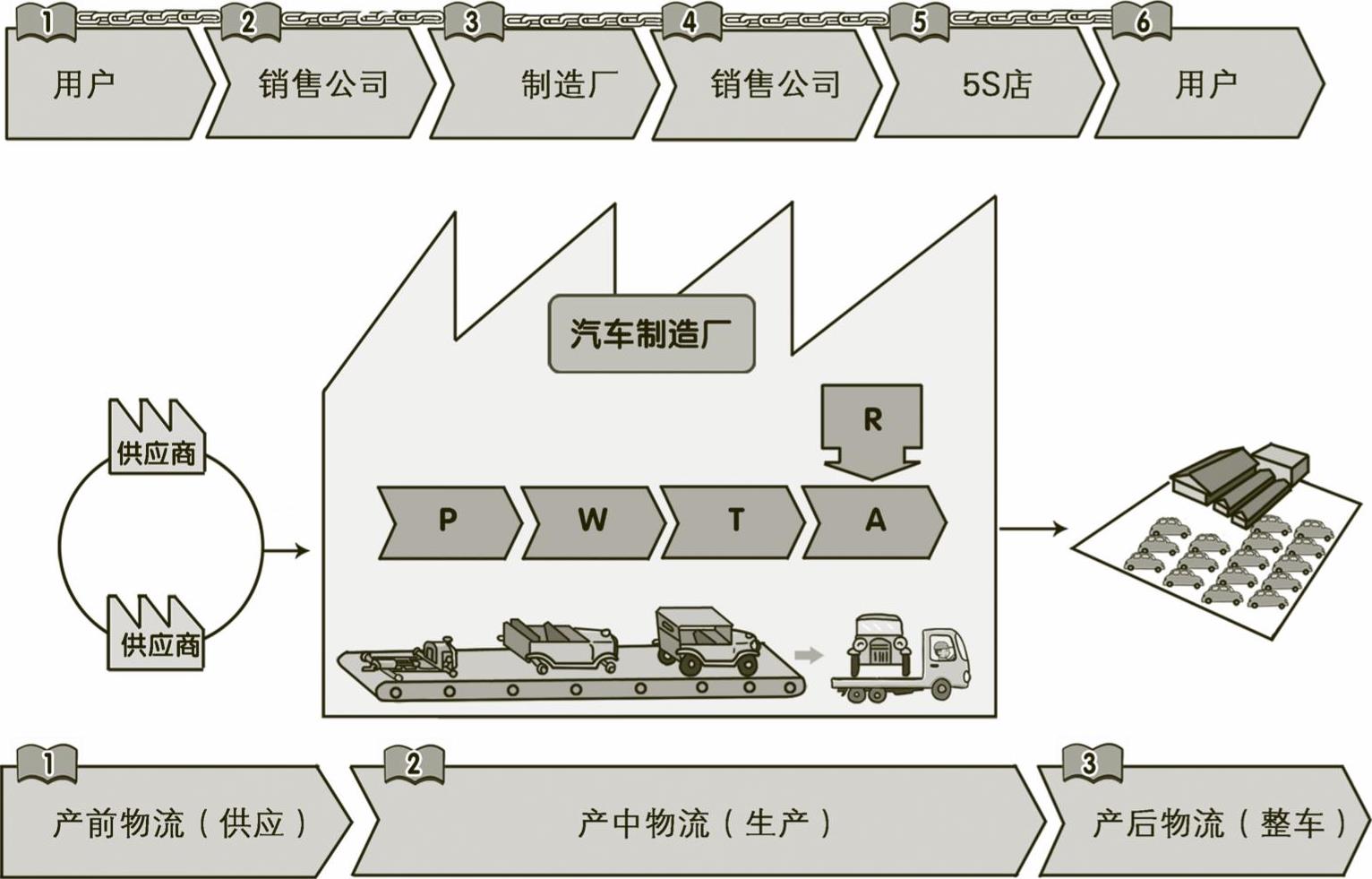 1 用户 2 销售公司 3 制造厂 4 销售公司 5 5S店 6 用户

汽车制造厂

供应商

供应商

R

P W T A

1 产前物流（供应） 2 产中物流（生产） 3 产后物流（整车）