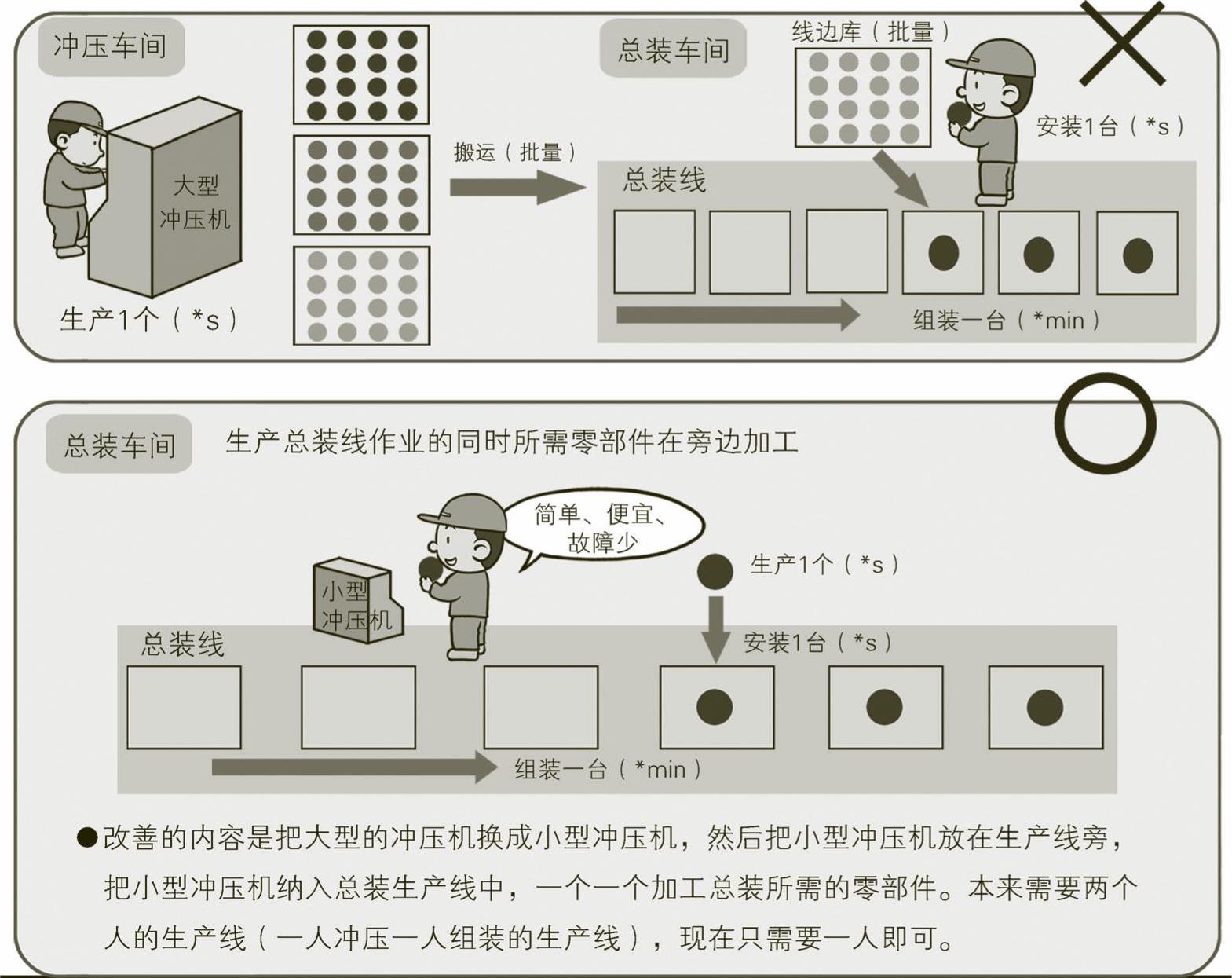 冲压车间

大型冲压机

生产1个（*s）

搬运（批量）

总装车间

线边库（批量）

安装1台（*s）

总装线

组装一台（*min）

总装车间　生产总装线作业的同时所需零部件在旁边加工

简单、便宜、故障少

小型冲压机

生产1个（*s）

安装1台（*s）

总装线

组装一台（*min）

●改善的内容是把大型的冲压机换成小型冲压机，然后把小型冲压机放在生产线旁，把小型冲压机纳入总装生产线中，一个一个加工总装所需的零部件。本来需要两个人的生产线（一人冲压一人组装的生产线），现在只需要一人即可。