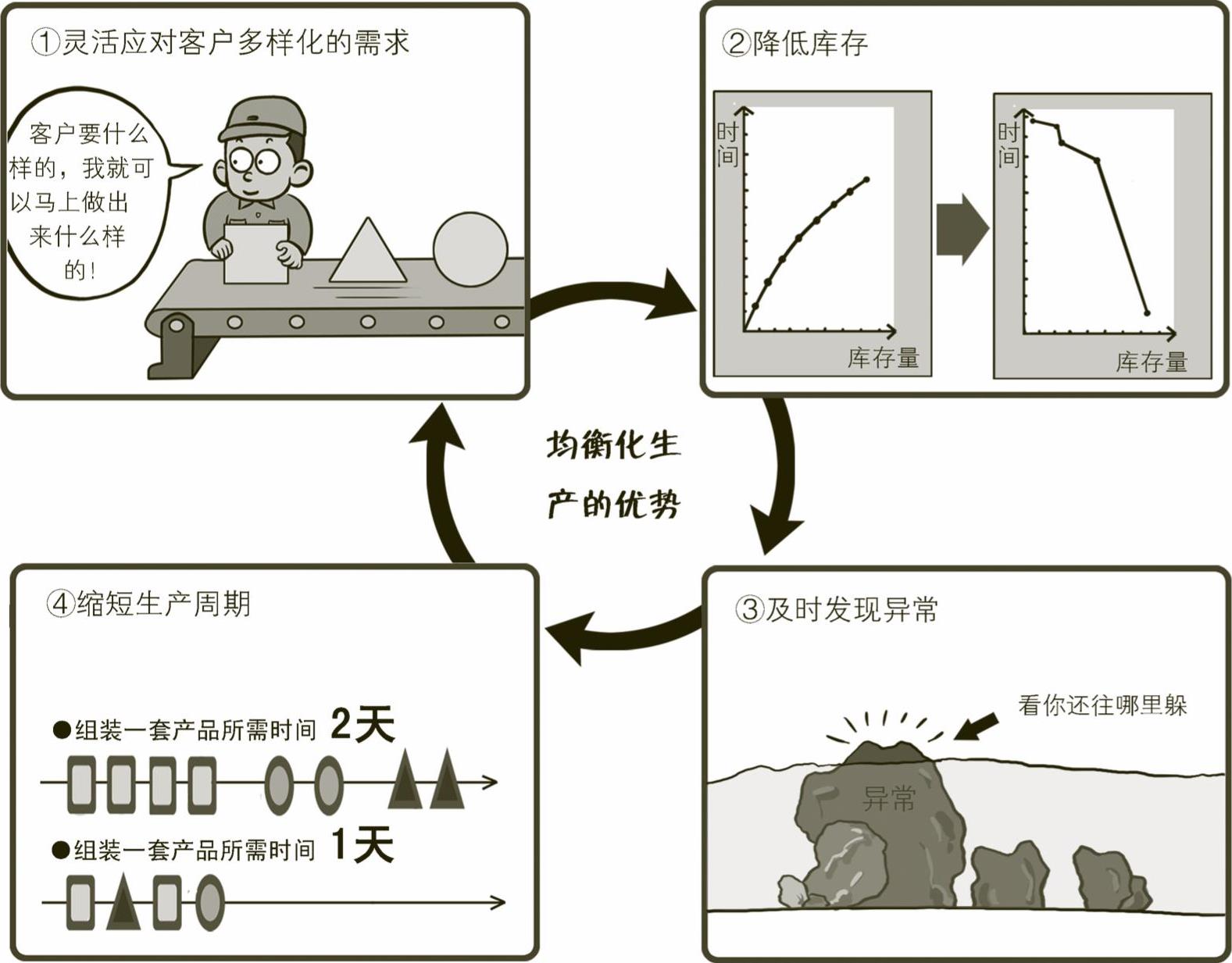 ①灵活应对客户多样化的需求

客户要什么样的，我就可以马上做出来什么样的！

②降低库存

时间

库存量

时间

库存量

均衡化生产的优势

③及时发现异常

看你还往哪里躲

异常

④缩短生产周期

●组装一套产品所需时间 2天

●组装一套产品所需时间 1天