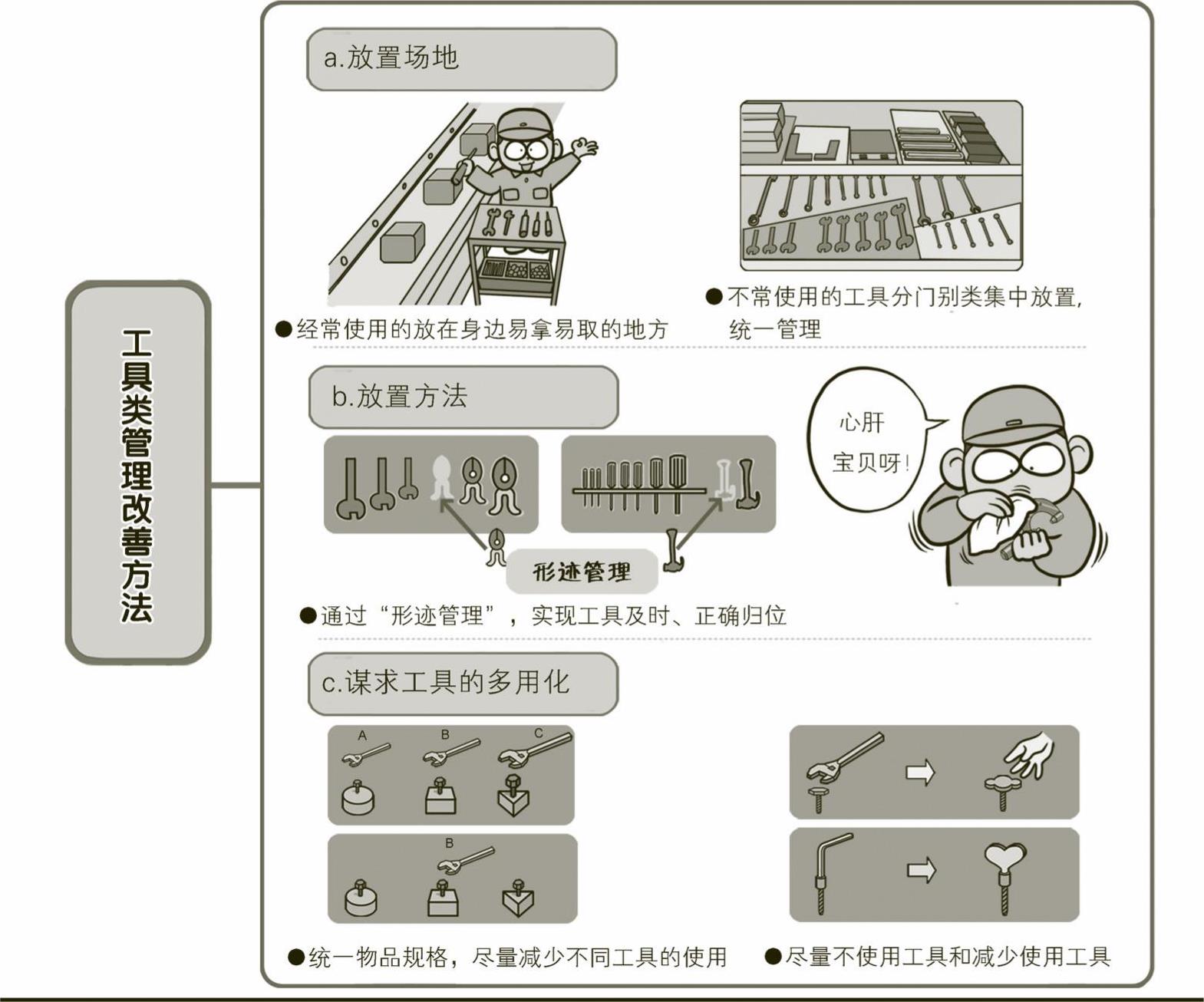 工具类管理改善方法

a.放置场地

●经常使用的放在身边易拿易取的地方

●不常使用的工具分门别类集中放置，统一管理

b.放置方法

心肝宝贝呀!

形迹管理

●通过“形迹管理”，实现工具及时、正确归位

c.谋求工具的多用化

A B C

B

●统一物品规格，尽量减少不同工具的使用

●尽量不使用工具和减少使用工具