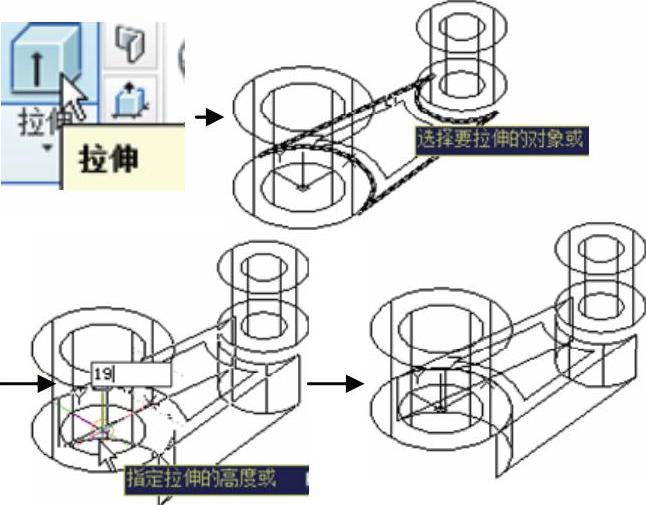 拉伸

拉伸

选择要拉伸的对象或

19

指定拉伸的高度或