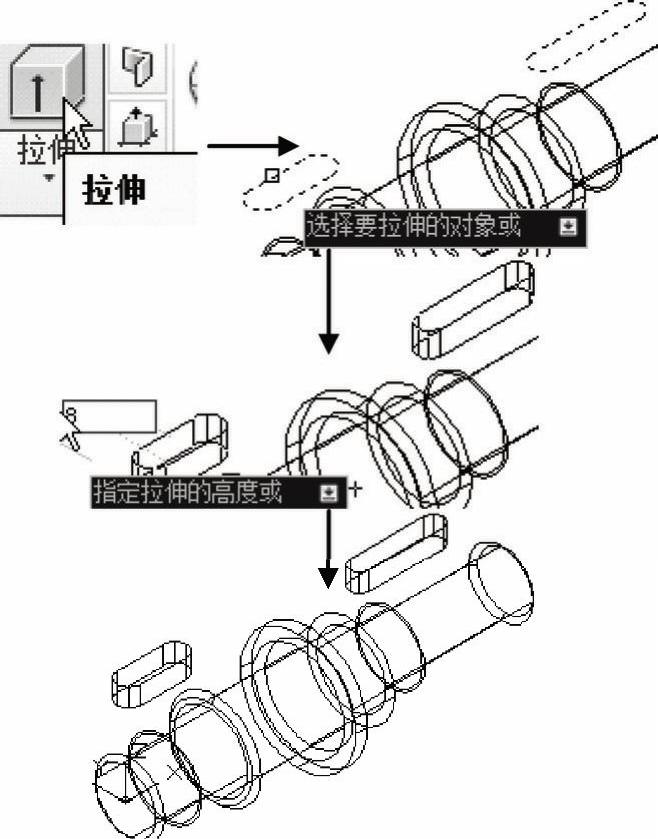 拉伸

拉伸

选择要拉伸的对象或

指定拉伸的高度或