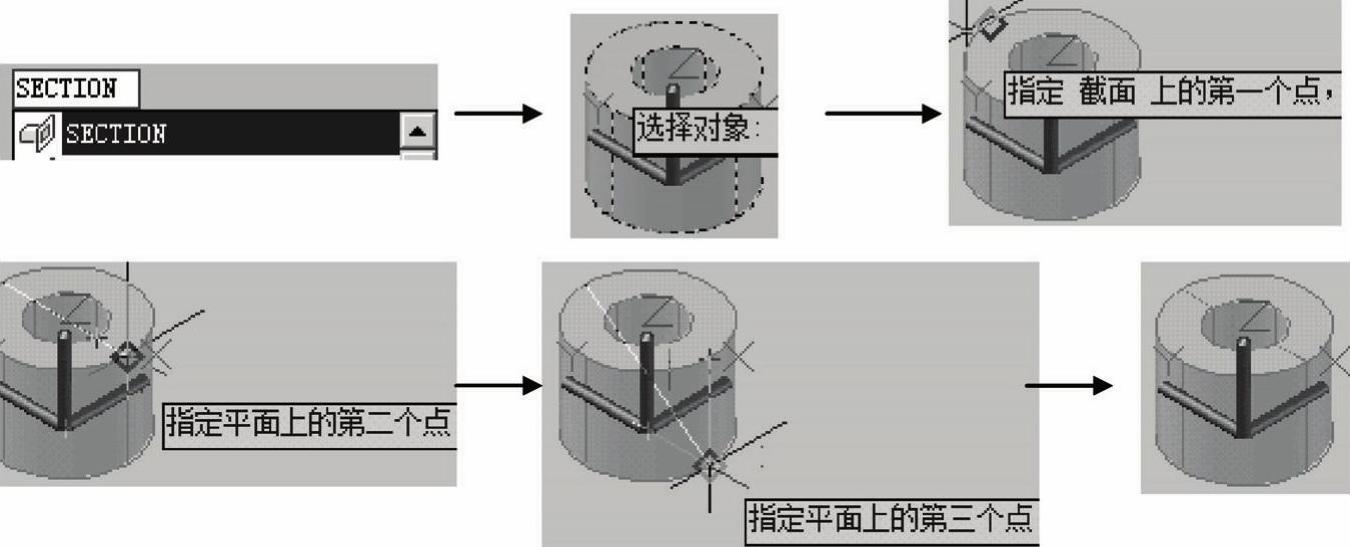 SECTION

SECTION

选择对象:

指定 截面 上的第一个点,

指定平面上的第二个点

指定平面上的第三个点