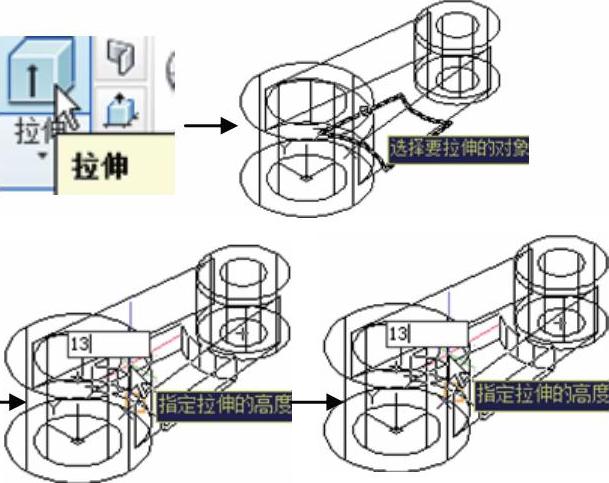 拉伸

拉伸

选择要拉伸的对象

13

指定拉伸的高度

13

指定拉伸的高度