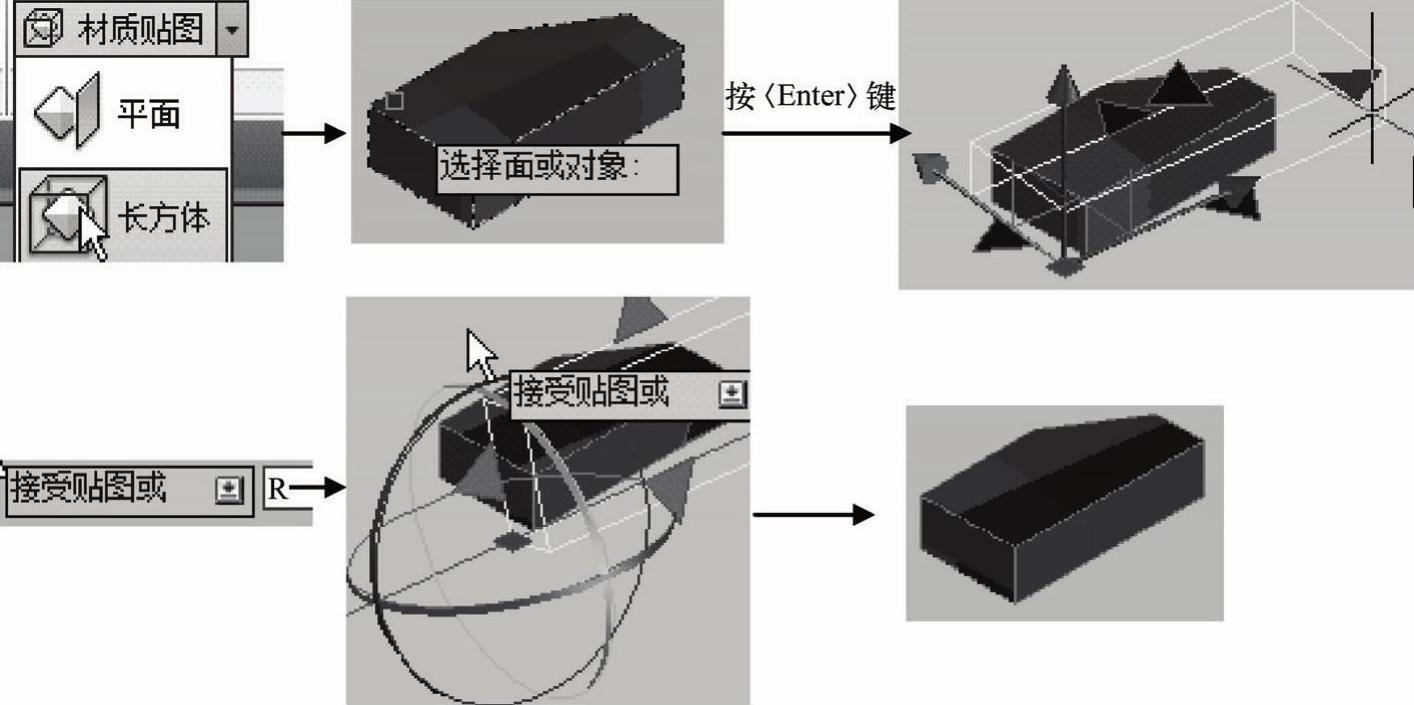 材质贴图

平面

长方体

选择面或对象:

按〈Enter〉键

接受贴图或

R

接受贴图或