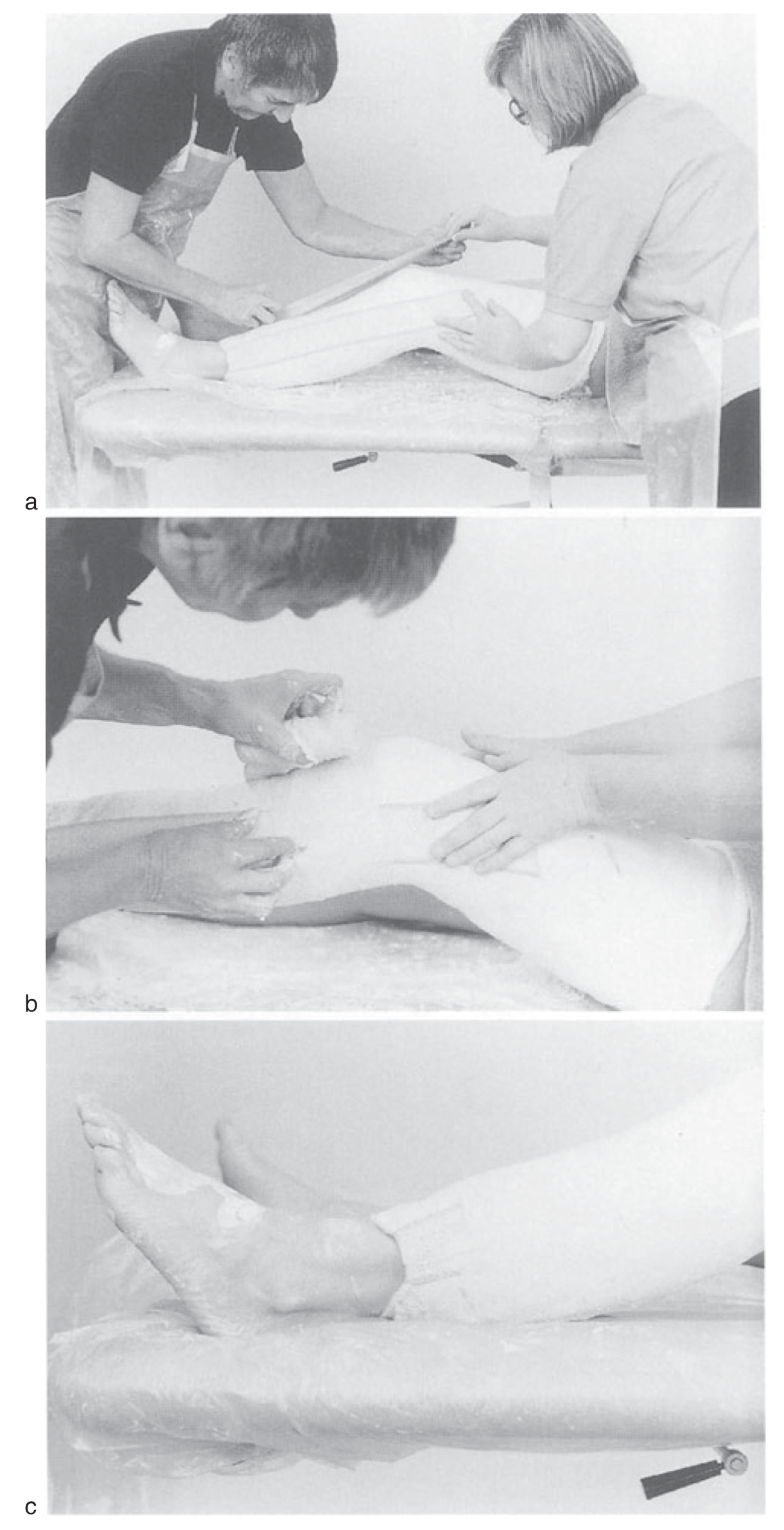 a

b

c