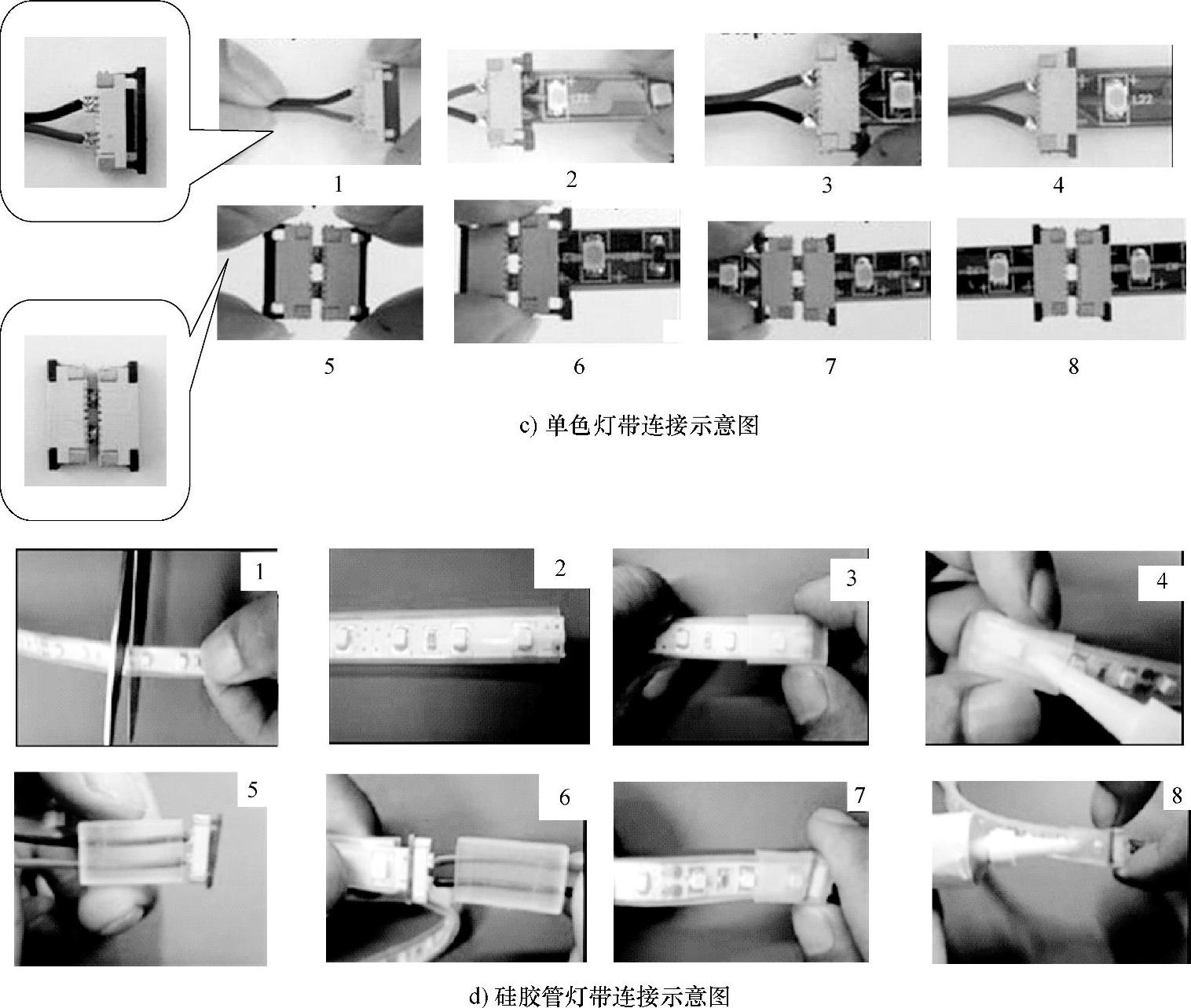 1 2 3 4

5 6 7 8

c) 单色灯带连接示意图

1 2 3 4

5 6 7 8

d) 硅胶管灯带连接示意图