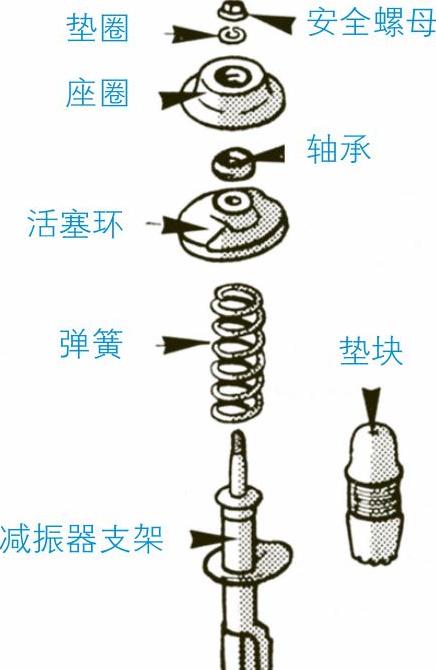 垫圈

安全螺母

座圈

轴承

活塞环

弹簧

垫块

减振器支架