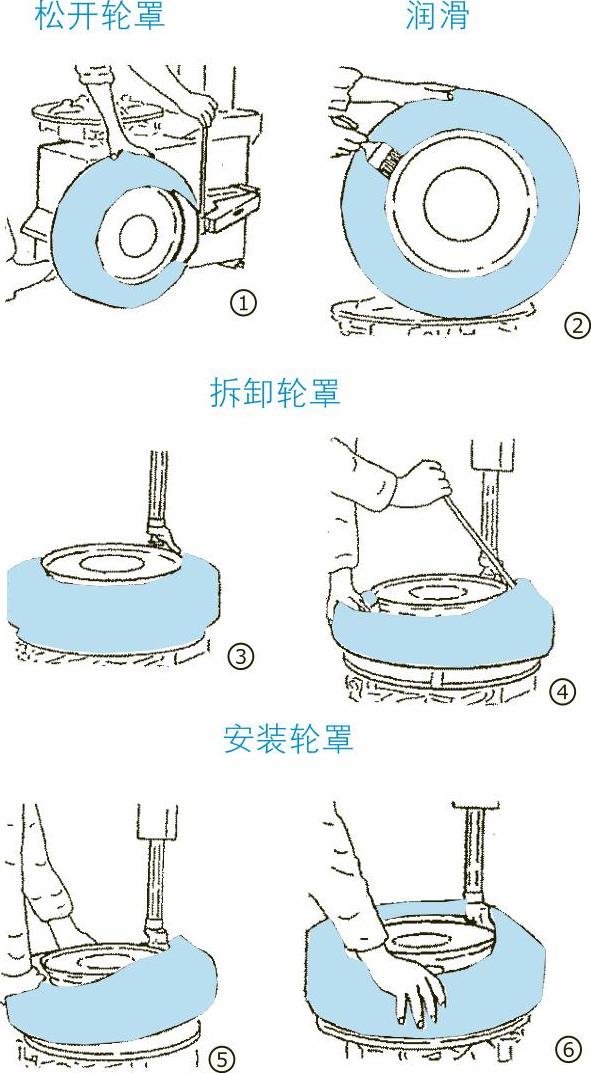 松开轮罩

润滑

①

②

拆卸轮罩

③

④

安装轮罩

⑤

⑥