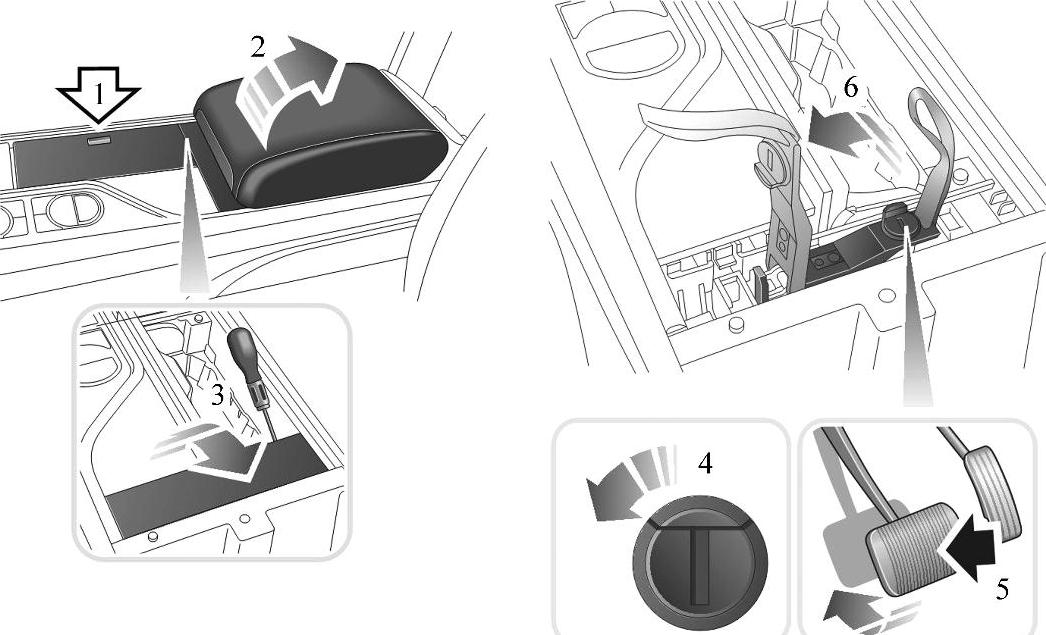 1
2
3
6
4
5