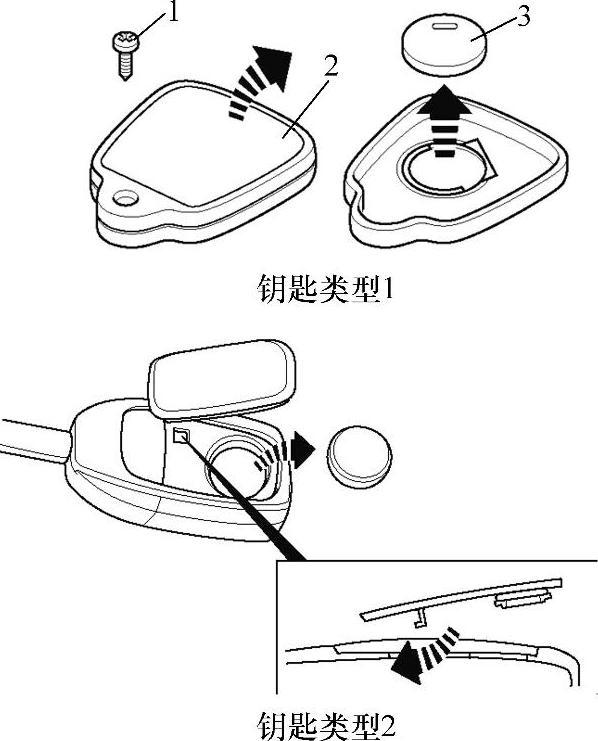 1

2

3

钥匙类型1

钥匙类型2