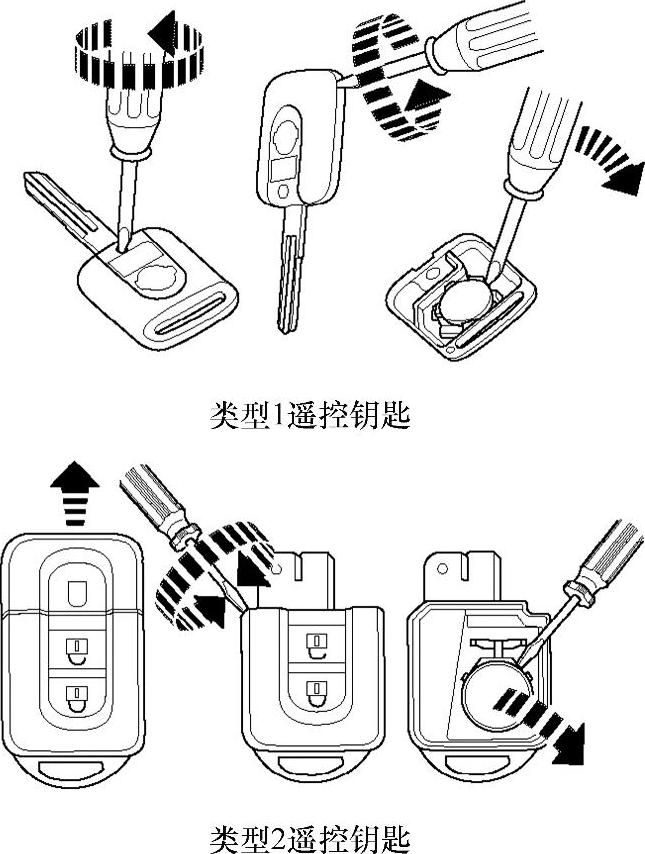 类型1遥控钥匙

类型2遥控钥匙