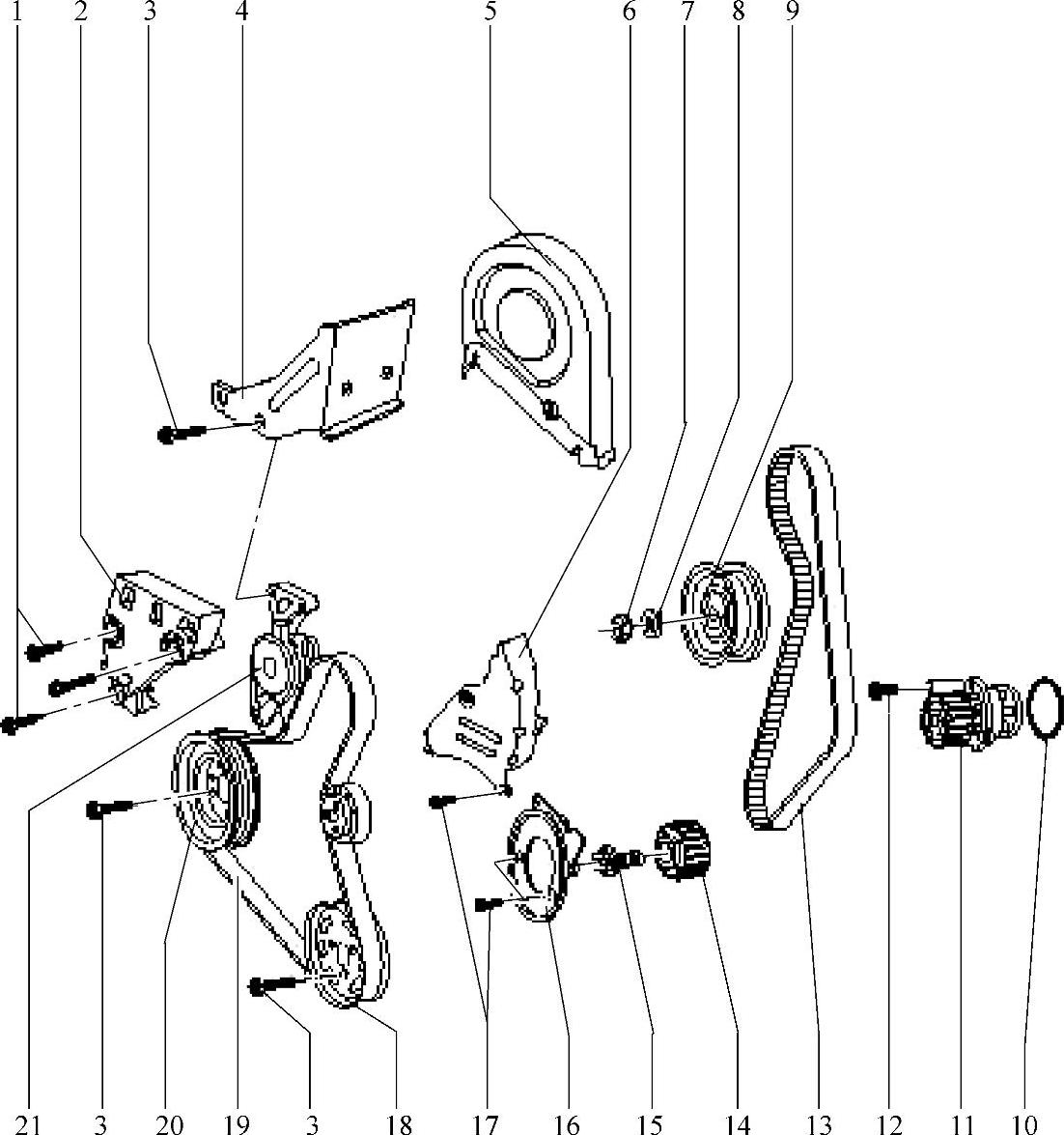 1 2 3 4 5 6 7 8 9

21 3 20 19 3 18 17 16 15 14 13 12 11 10