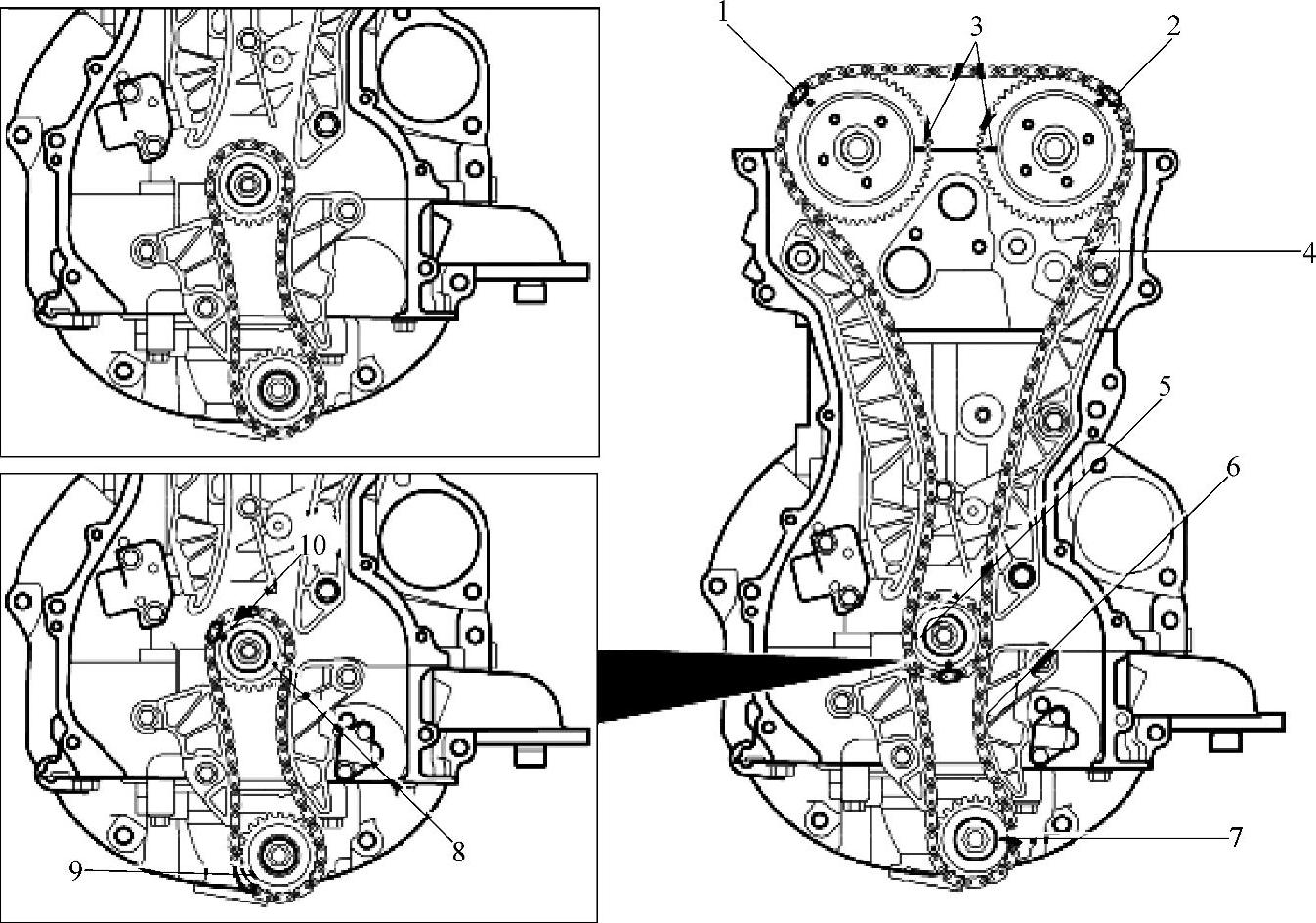 1
3
2
4
5
6
7
10
8
9