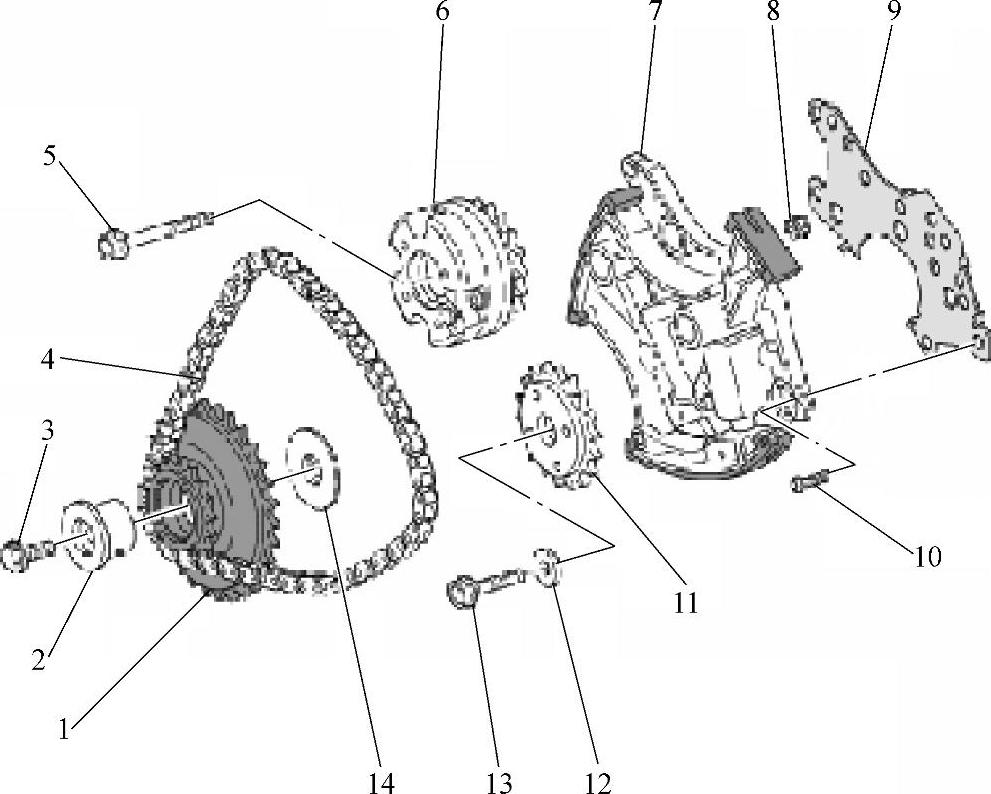 6
7
8
9
5
4
3
2
1
14
13
12
11
10