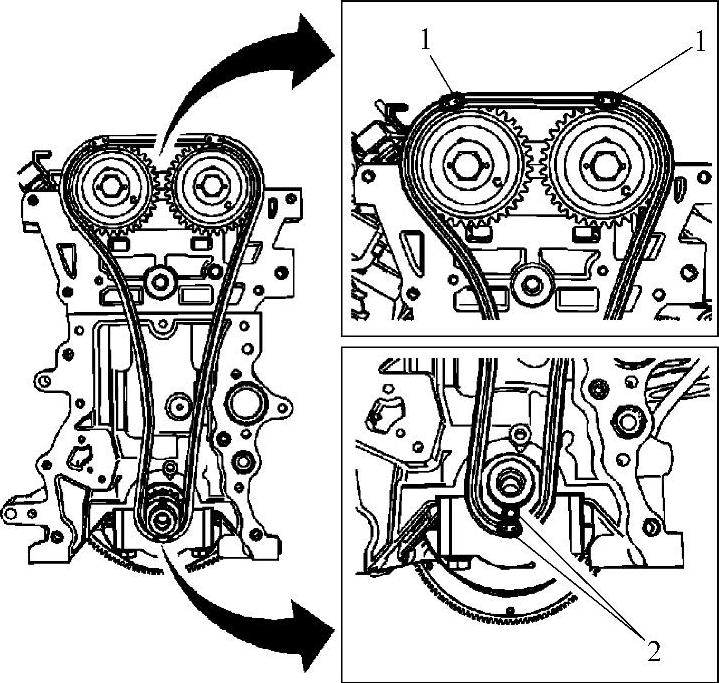 1
1
2