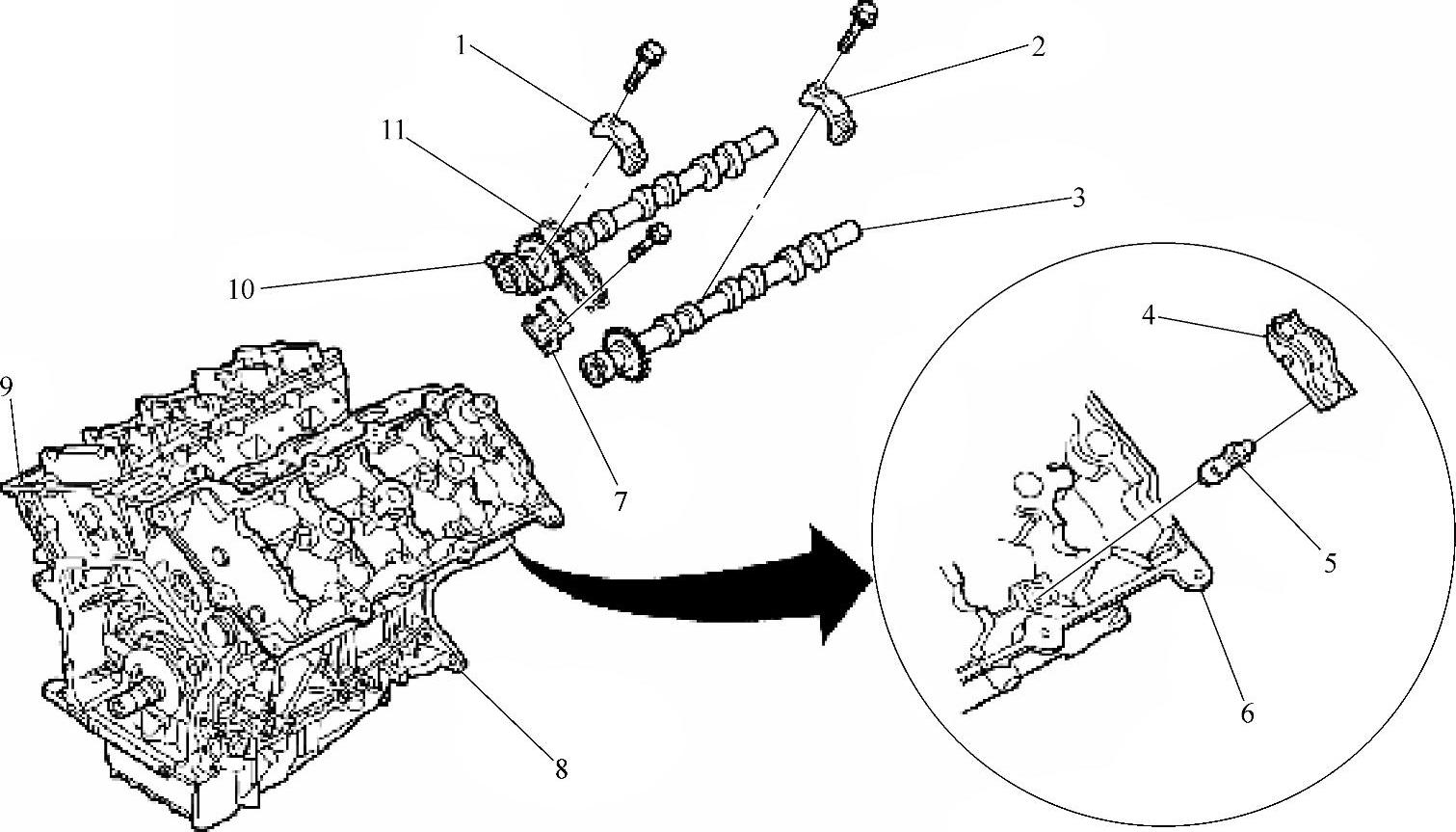 1
2
11
3
10
4
9
7
5
6
8