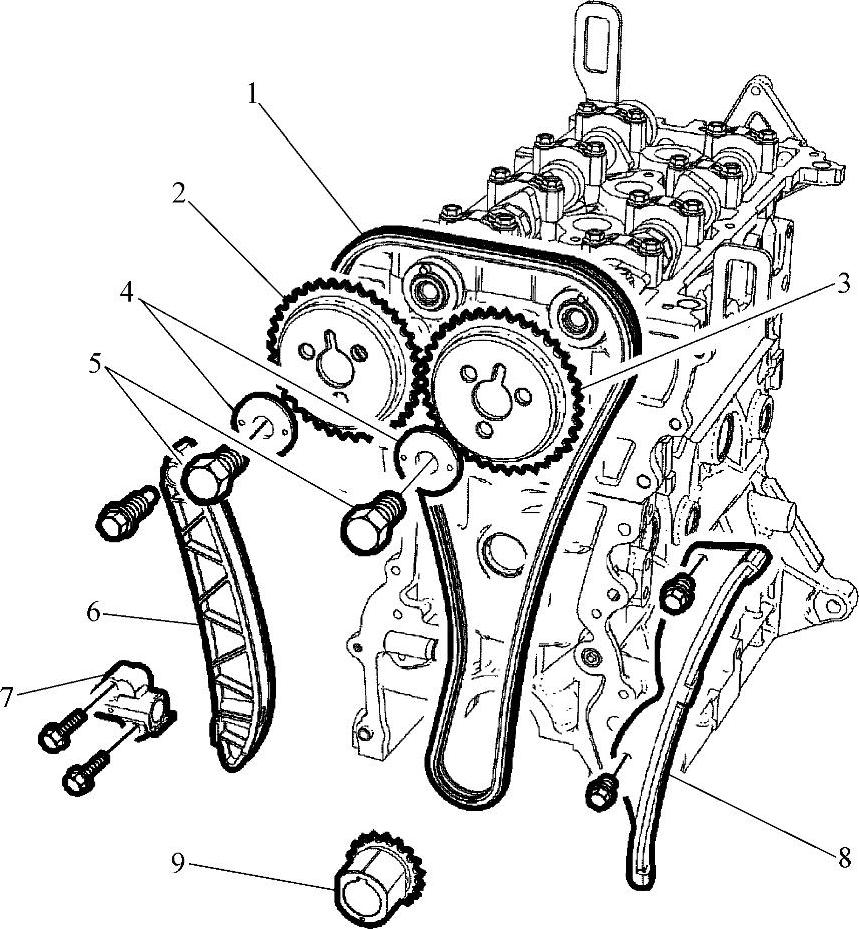 1
2
3
4
5
6
7
8
9