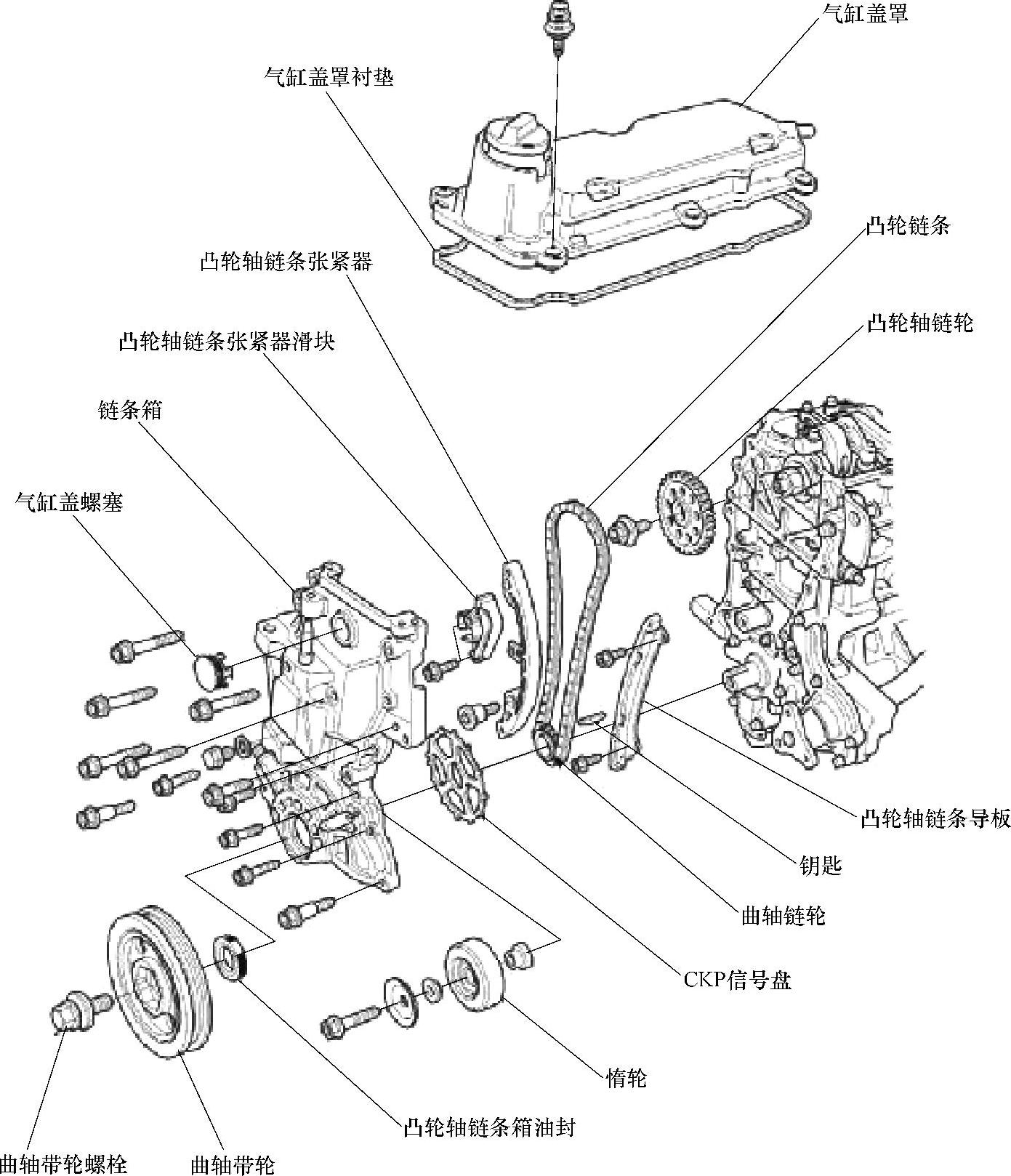 气缸盖罩

气缸盖罩衬垫

凸轮链条

凸轮轴链条张紧器

凸轮轴链轮

凸轮轴链条张紧器滑块

链条箱

气缸盖螺塞

凸轮轴链条导板

钥匙

曲轴链轮

CKP信号盘

惰轮

凸轮轴链条箱油封

曲轴带轮螺栓

曲轴带轮