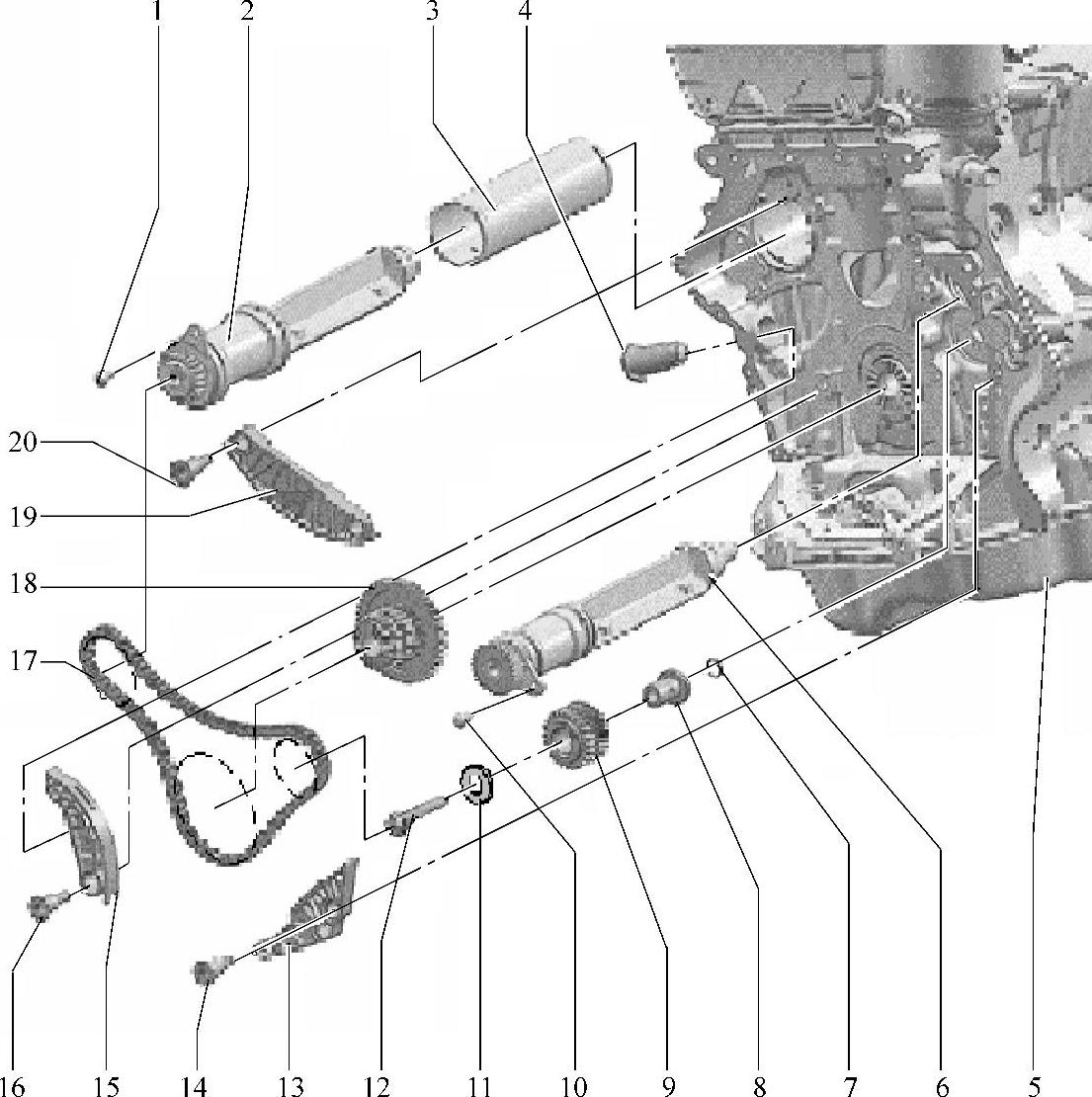 1
2
3
4
20
19
18
17
16
15
14
13
12
11
10
9
8
7
6
5