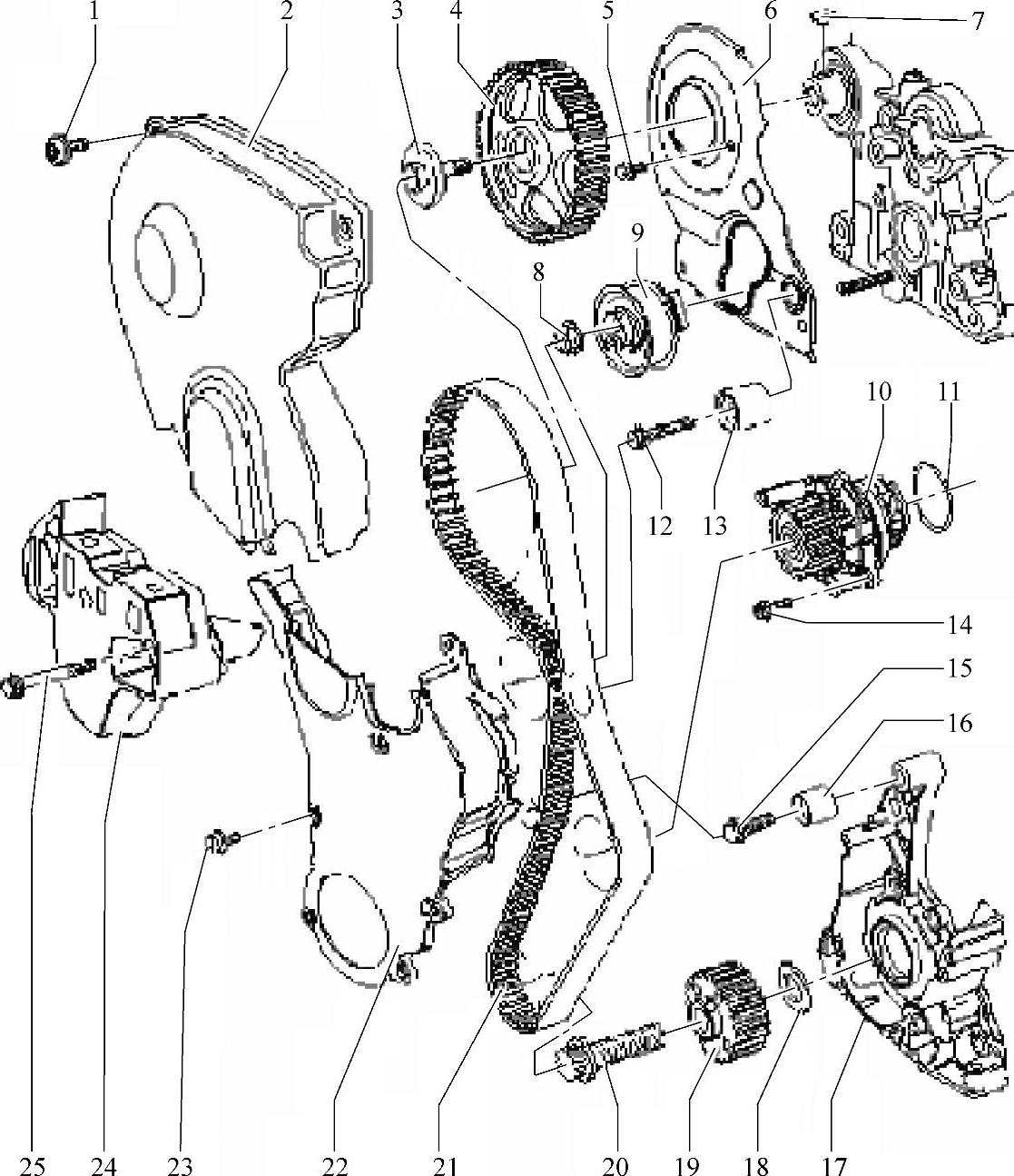 1 2 3 4 5 6 7

8 9

10 11

12 13

14

15

16

25 24 23 22 21 20 19 18 17