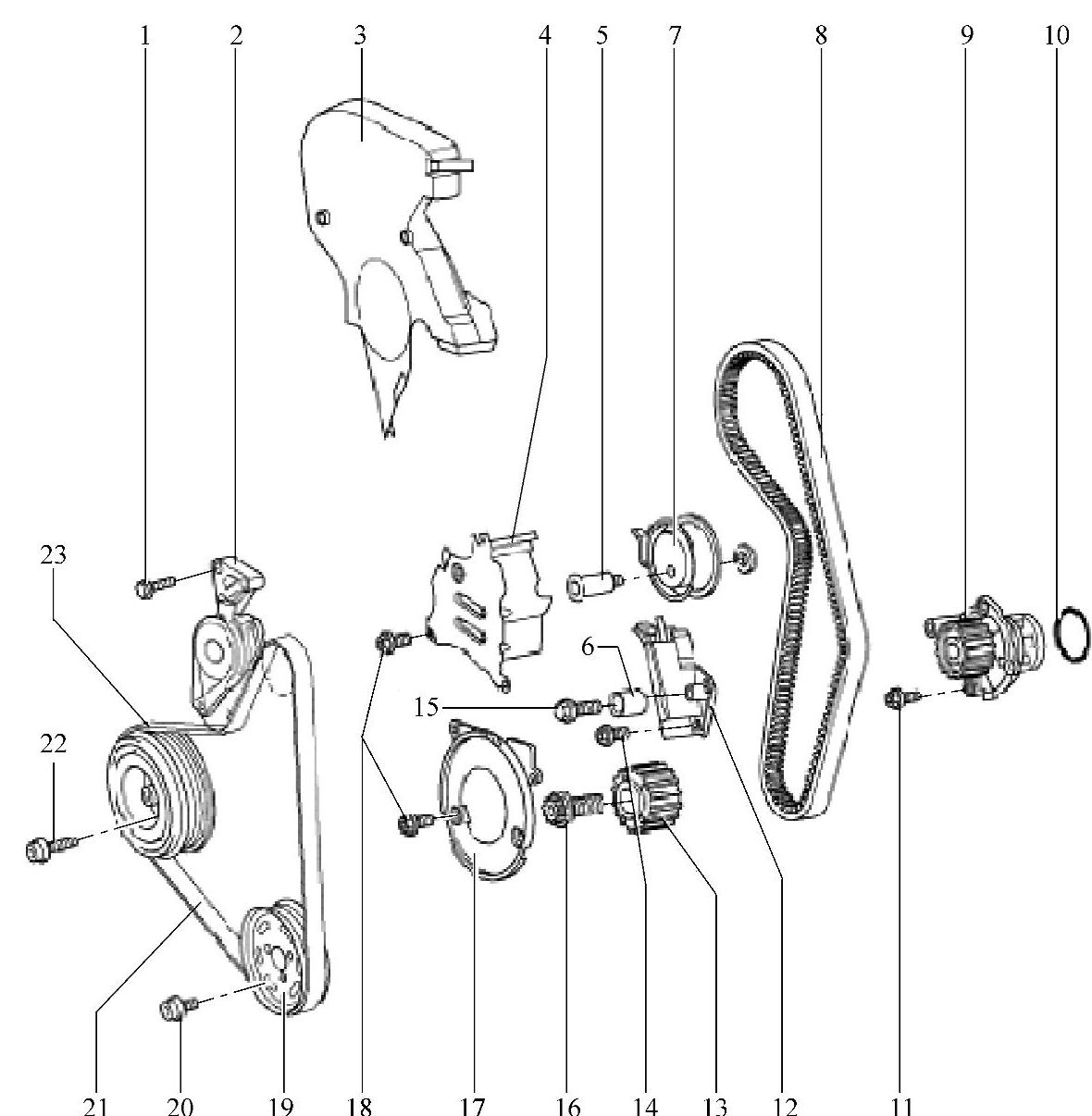 1 2 3 4 5 7 8 9 10

23

22

6

15

21 20 19 18 17 16 14 13 12 11