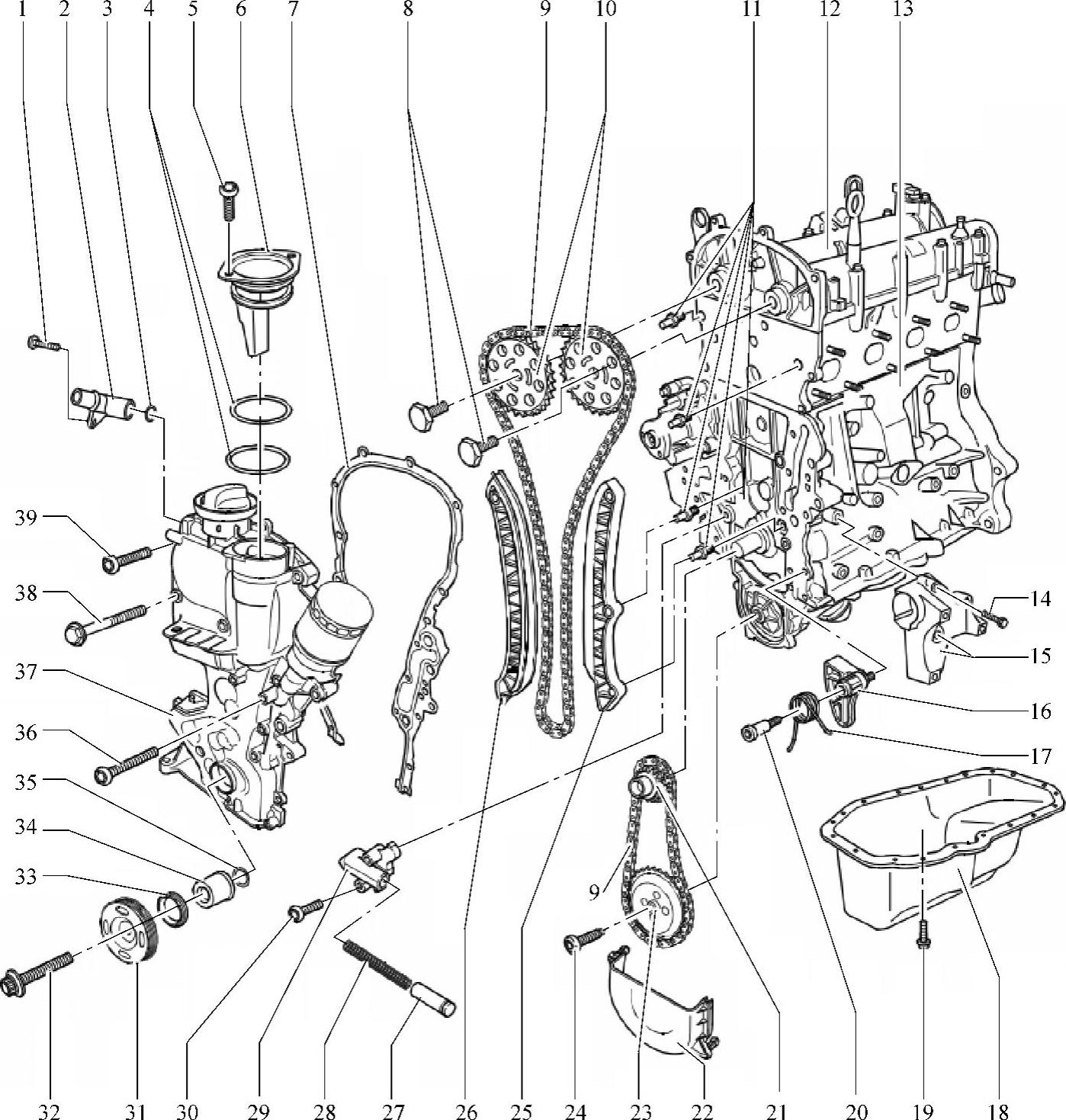 1 2 3 4 5 6 7 8 9 10 11 12 13

39
38
37
36
35
34
33

14
15
16
17

9

32 31 30 29 28 27 26 25 24 23 22 21 20 19 18