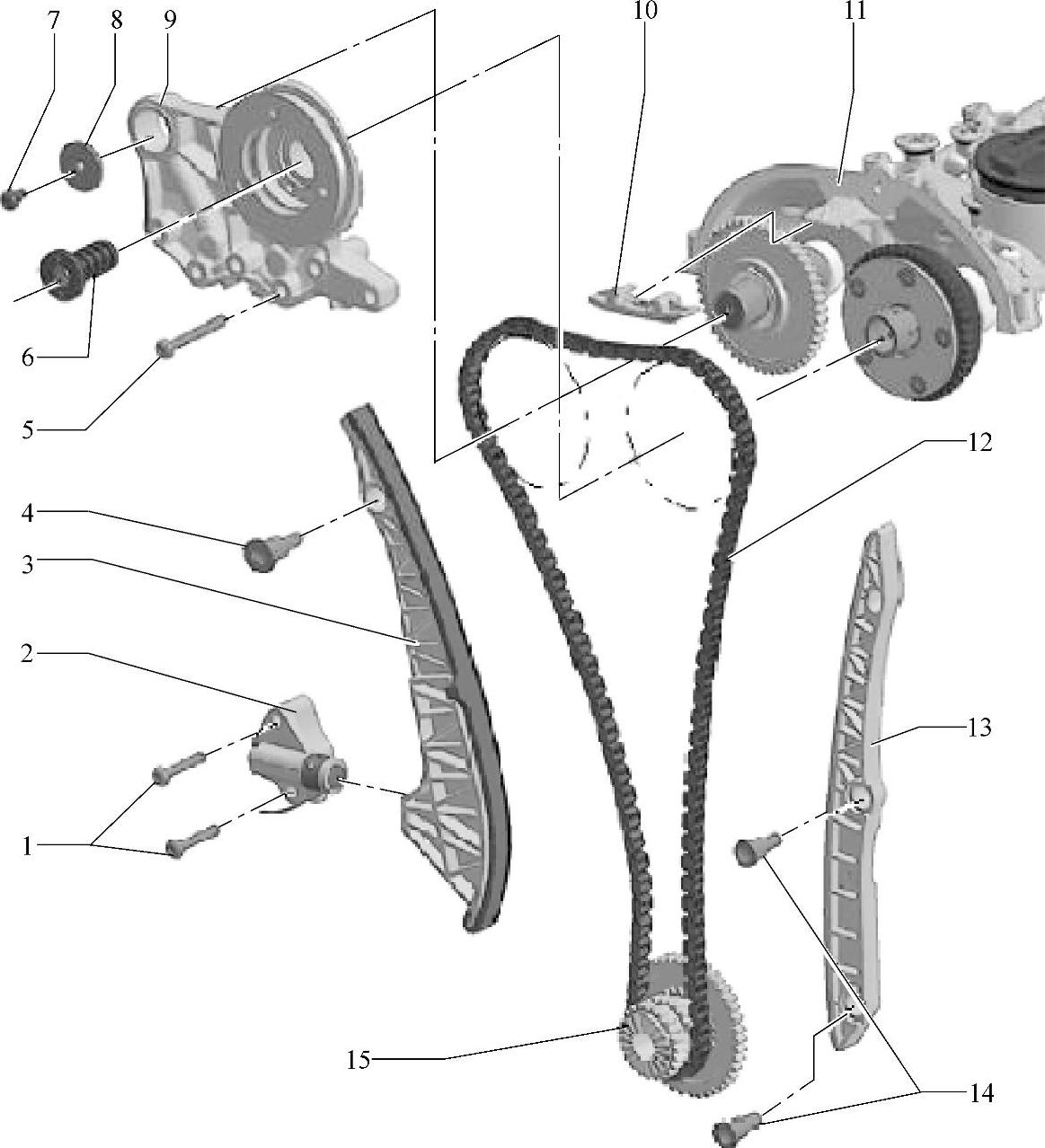 7
8
9
10
11
6
5
12
4
3
2
13
1
15
14