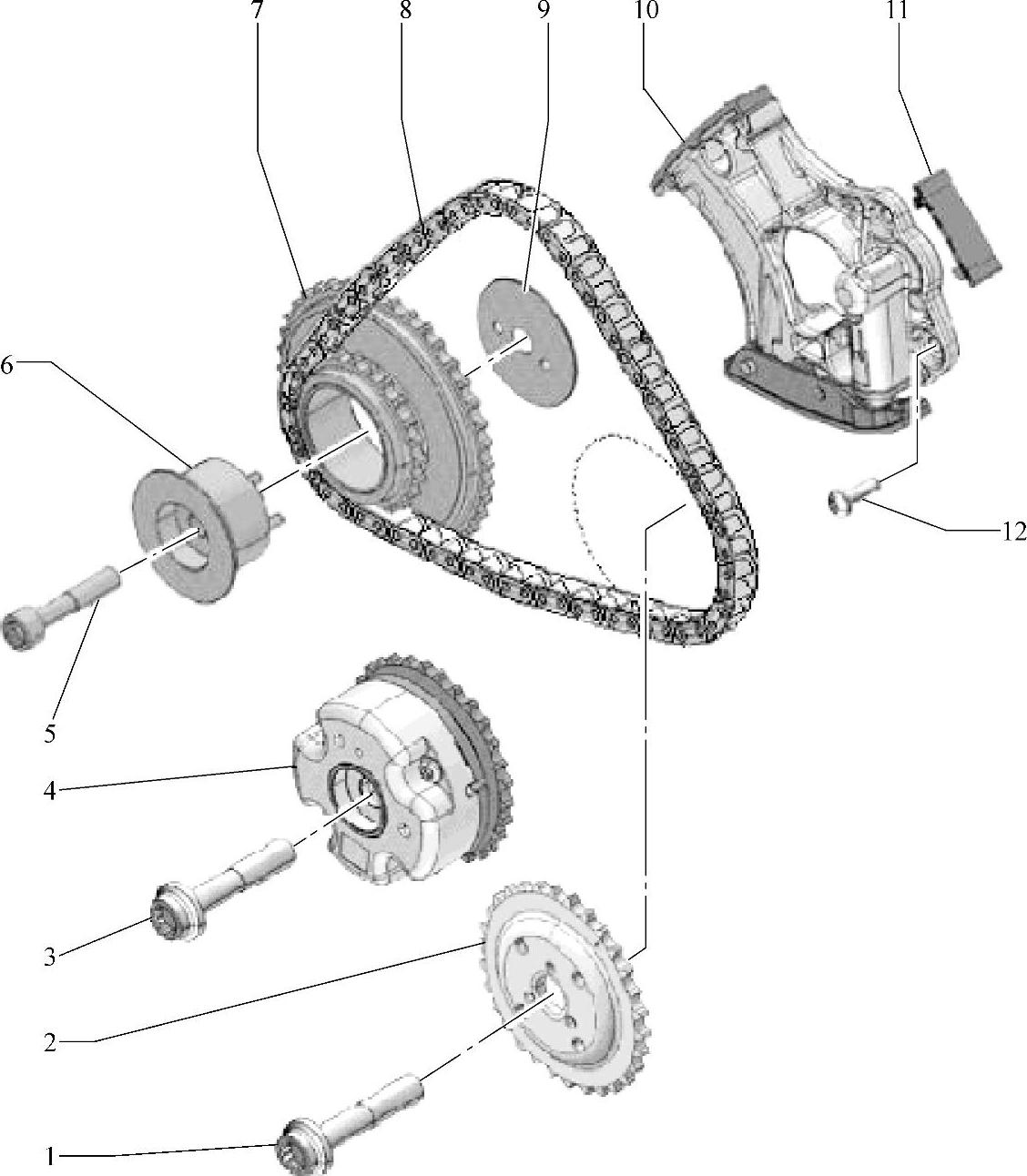 7
8
9
10
11
6
12
5
4
3
2
1